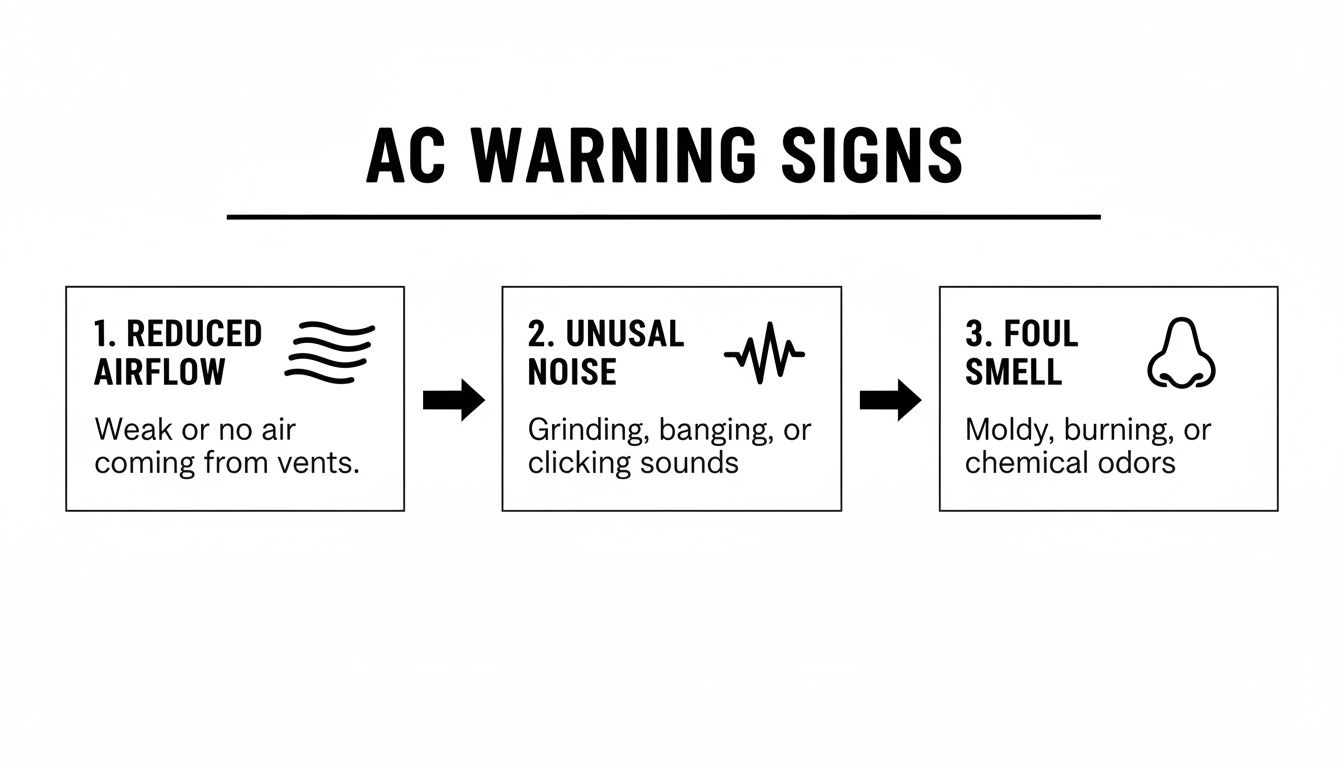 AC WARNING SIGNS

1. REDUCED AIRFLOW

Weak or no air coming from vents.

2. UNUSAL NOISE

Grinding, banging, or clicking sounds

3. FOUL SMELL

Moldy, burning, or chemical odors