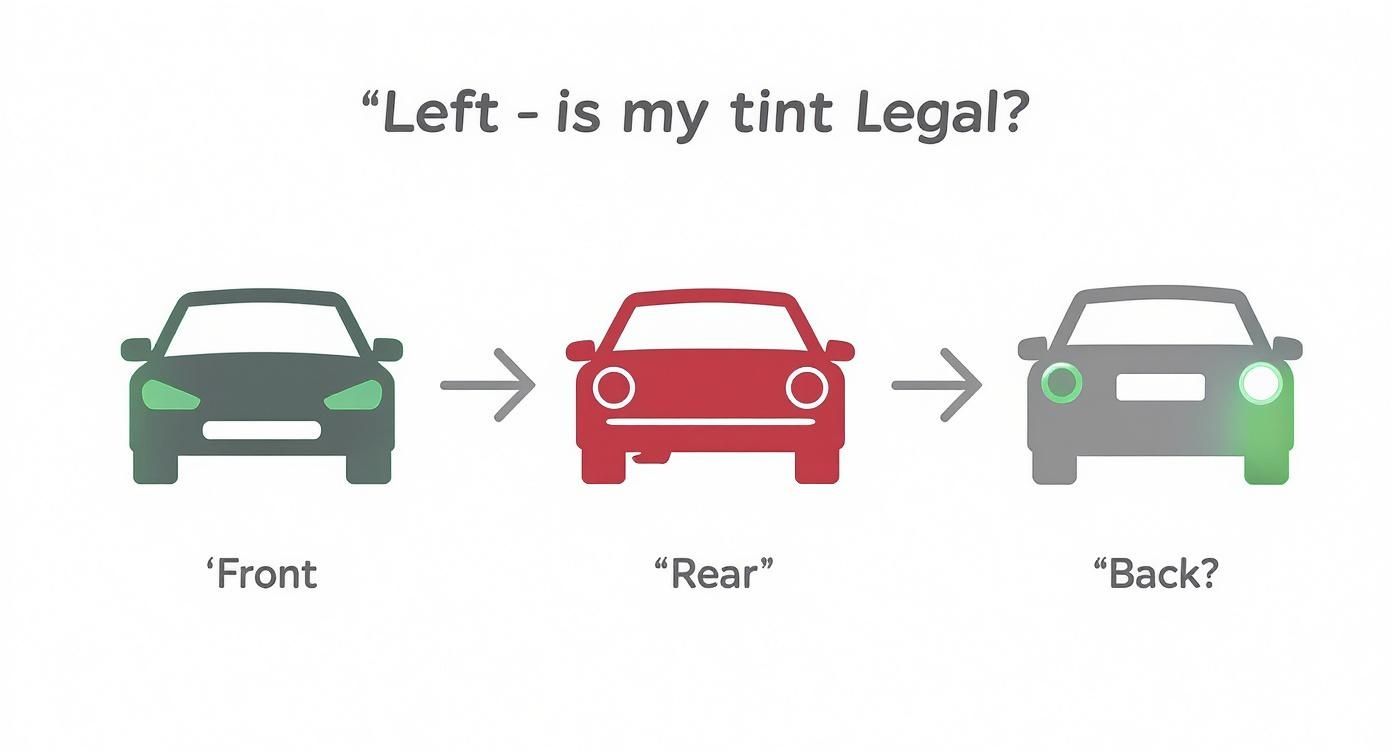 “Left - is my tint Legal?

‘Front

“Rear”

“Back?