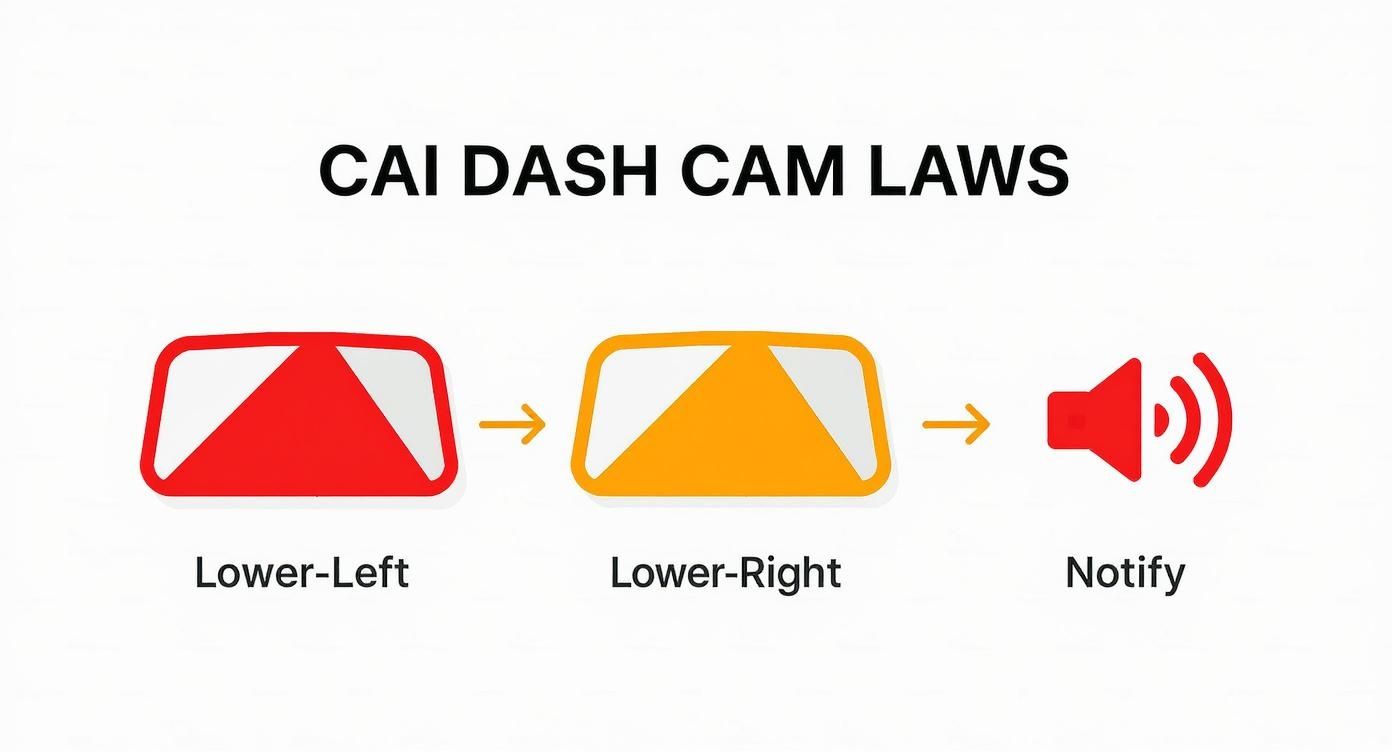 CAI DASH CAM LAWS

Lower-Left

Lower-Right

Notify