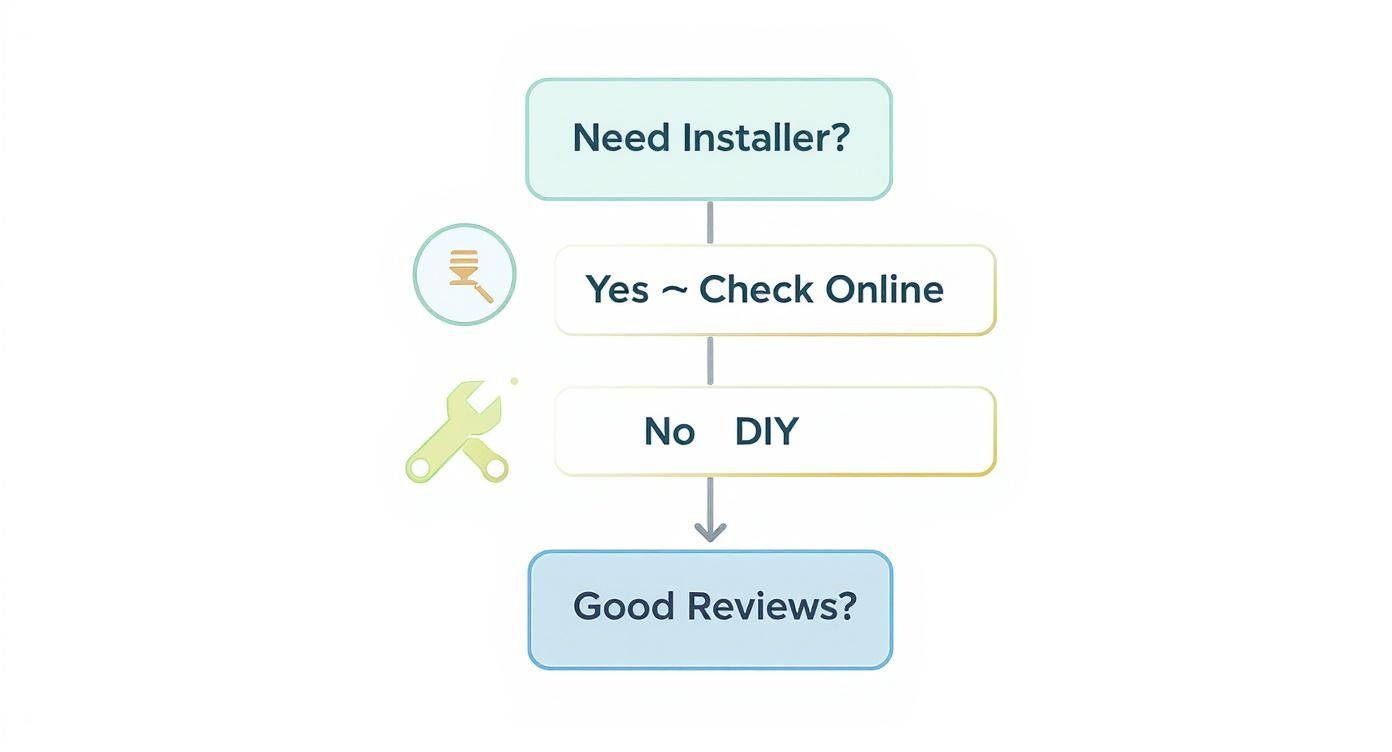 Need Installer?

Yes ~ Check Online

No DIY

Good Reviews?