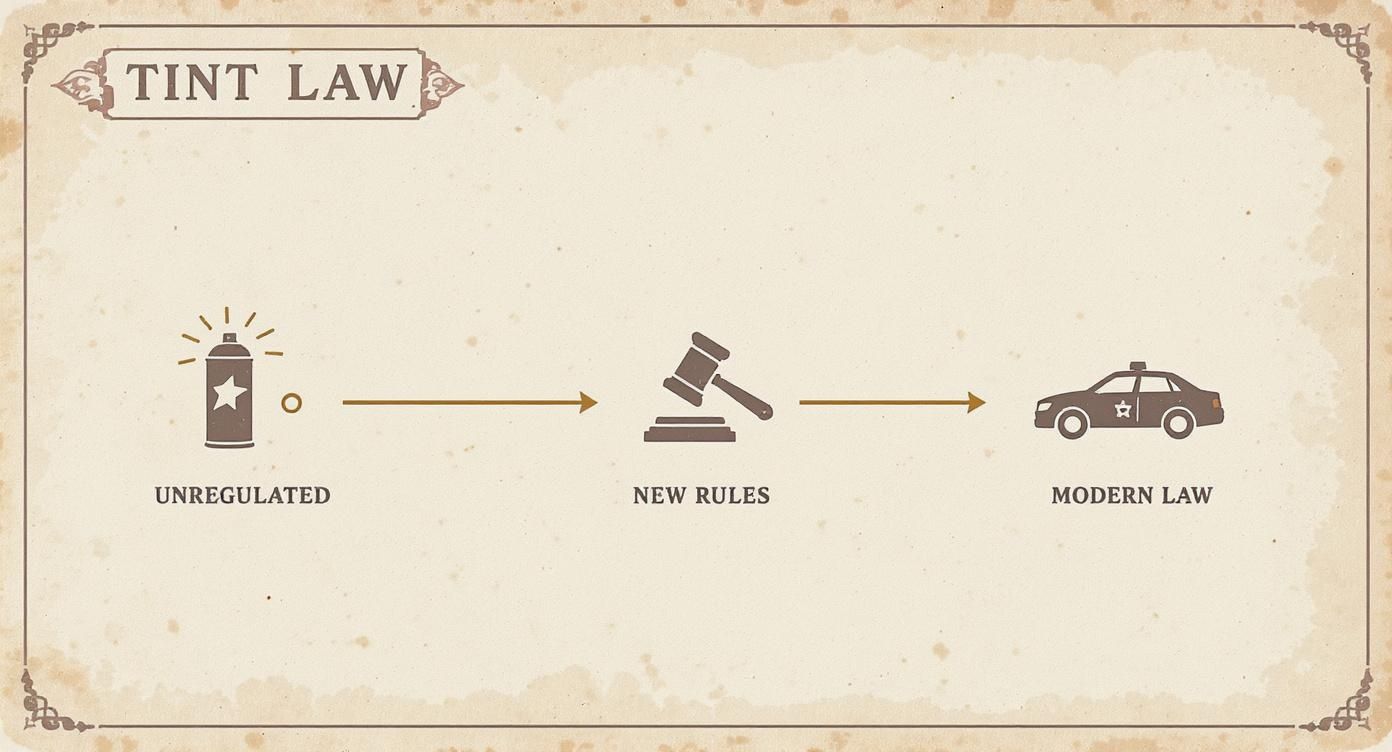 TINT LAW

UNREGULATED

NEW RULES

MODERN LAW