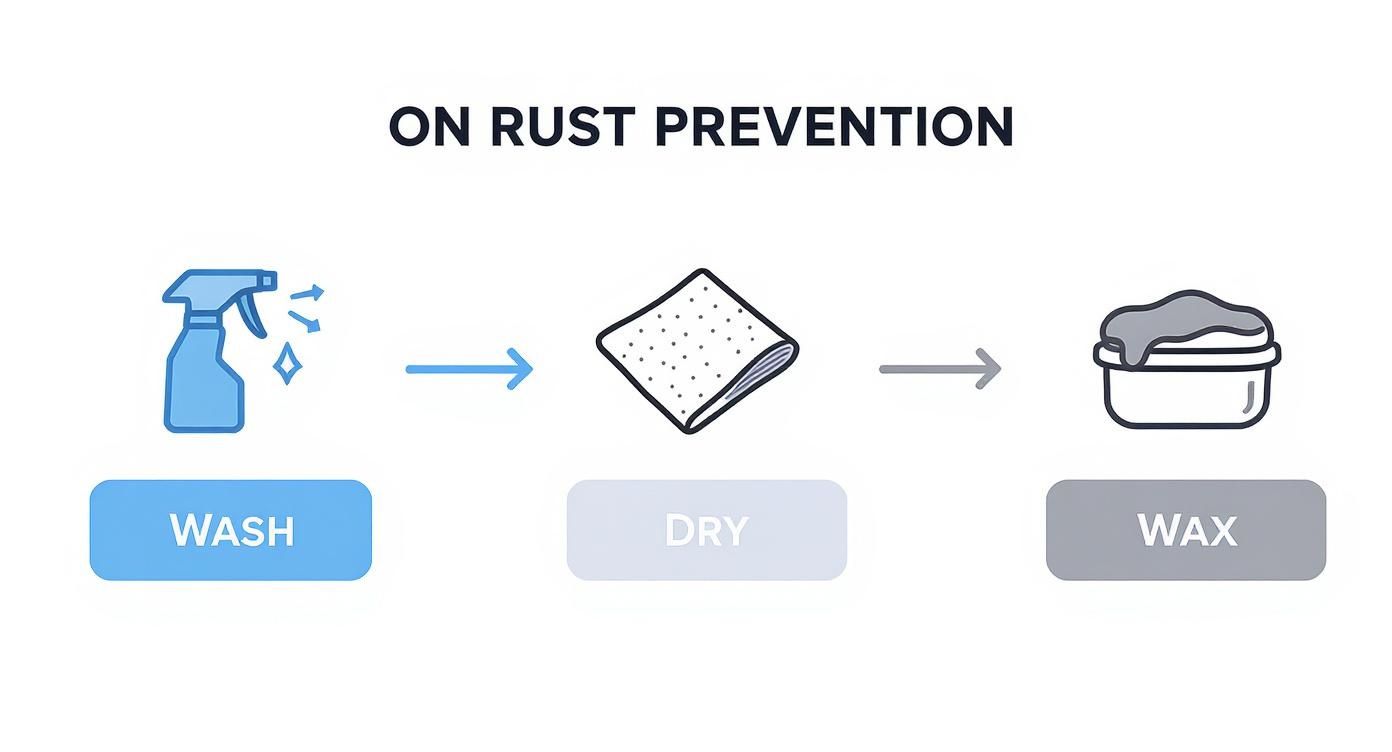 ON RUST PREVENTION

WASH

DRY

WAX