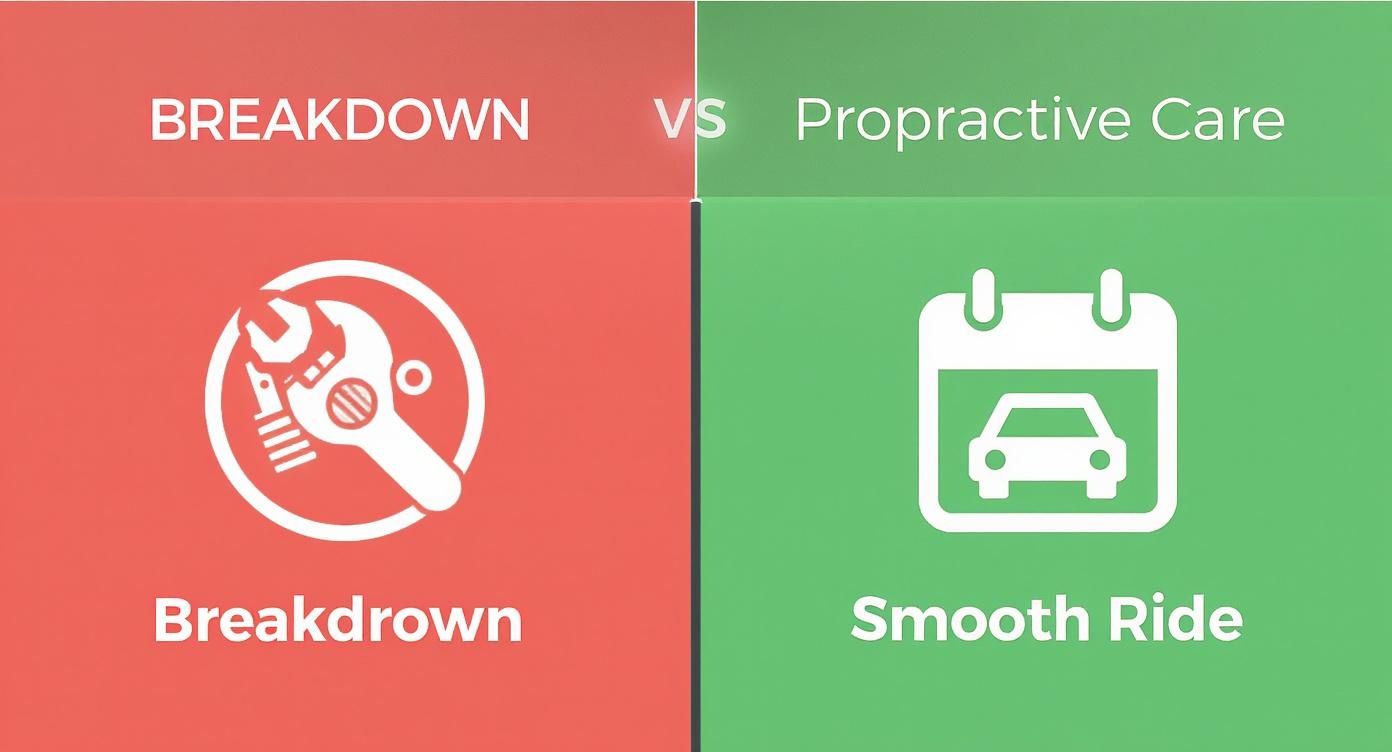 BREAKDOWN VS Propractive Care

Breakdrown

Smooth Ride