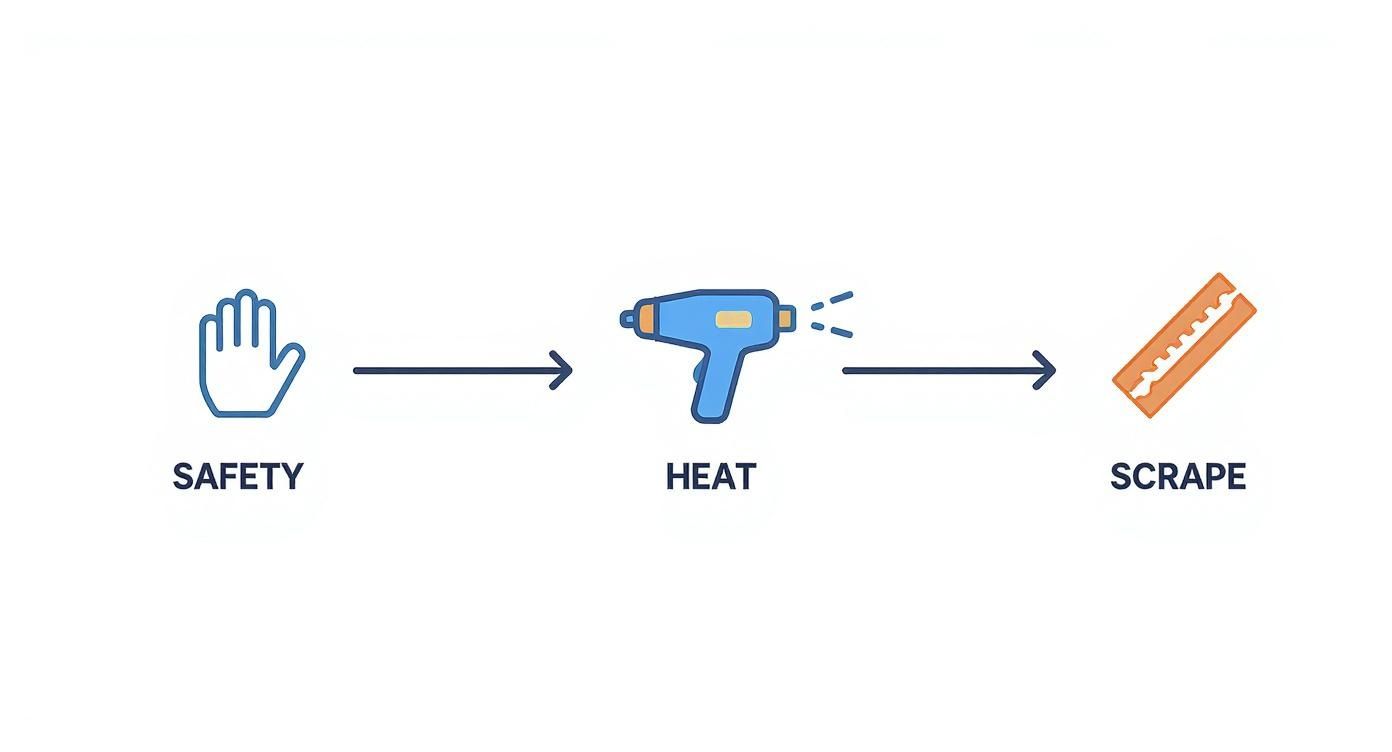 SAFETY

HEAT

SCRAPE