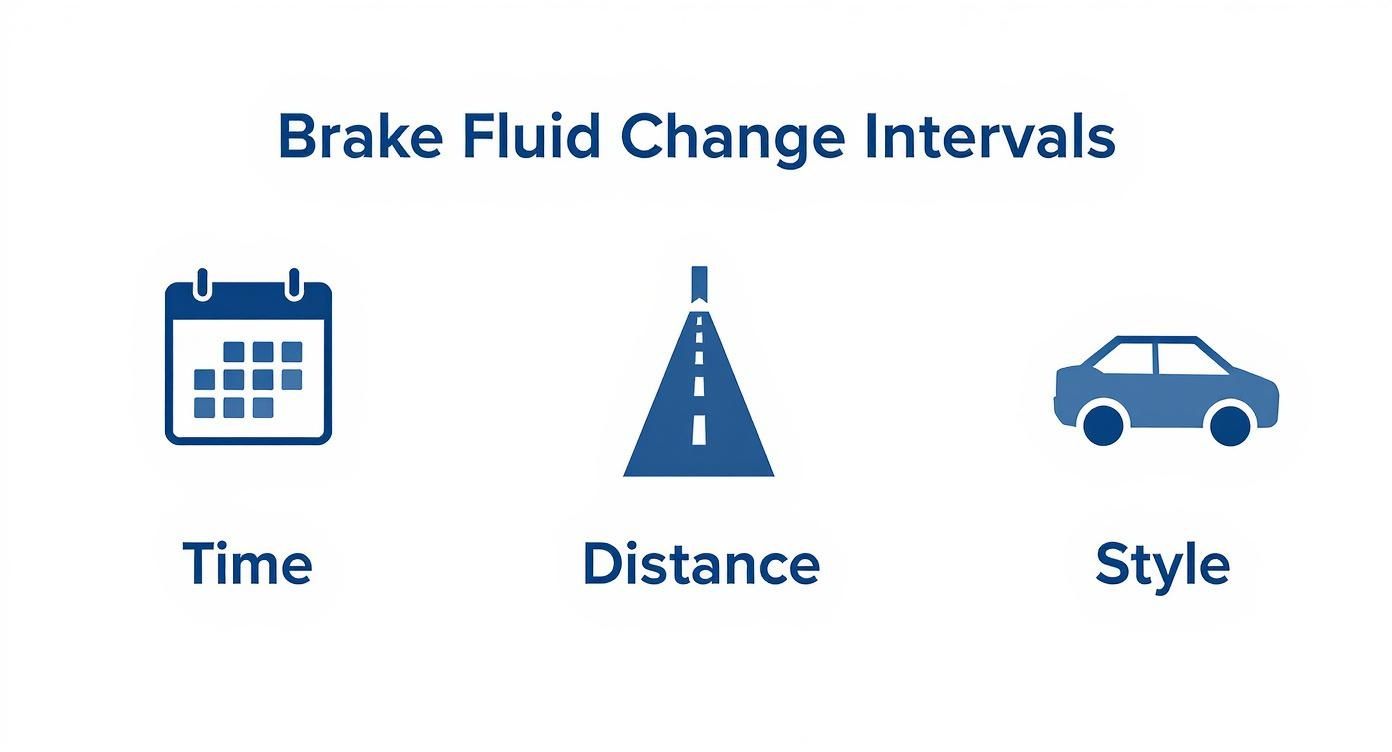 Brake Fluid Change Intervals

Time

Distance

Style