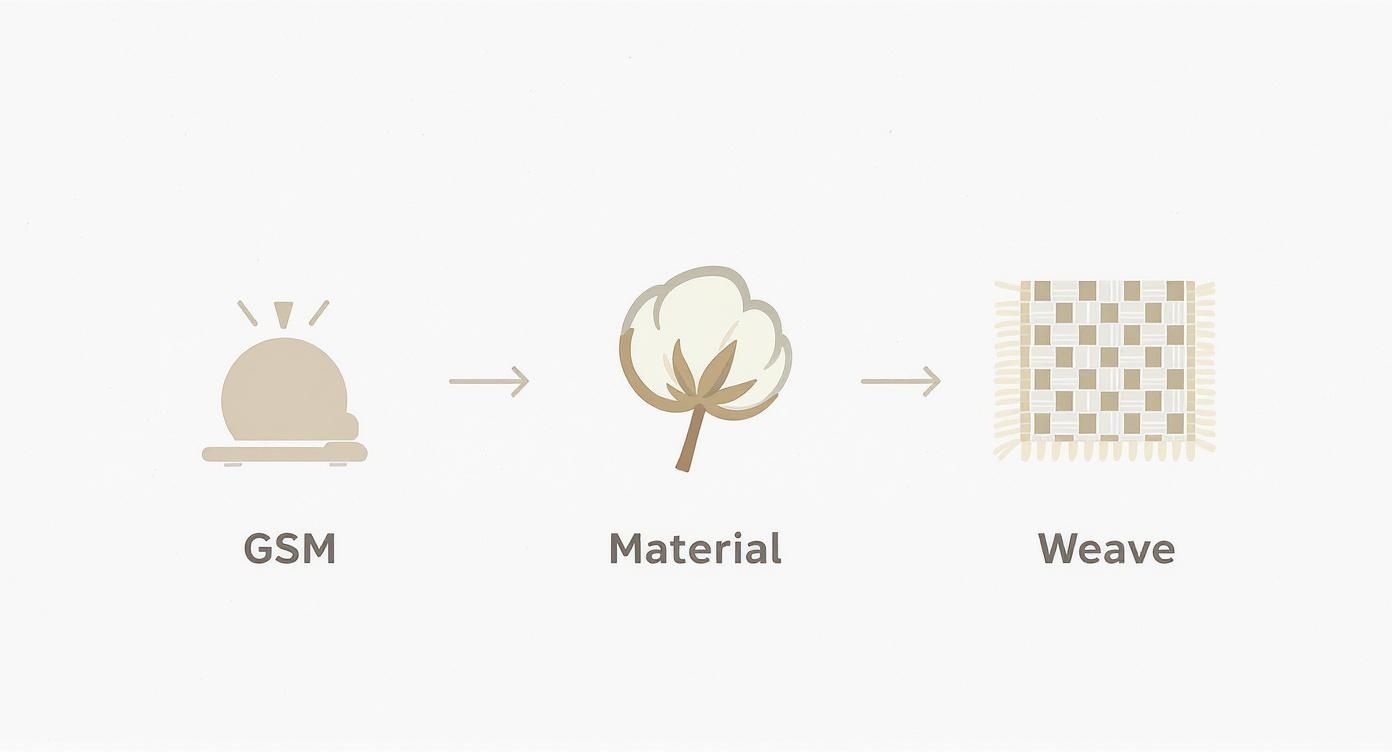 GSM

Material

Weave