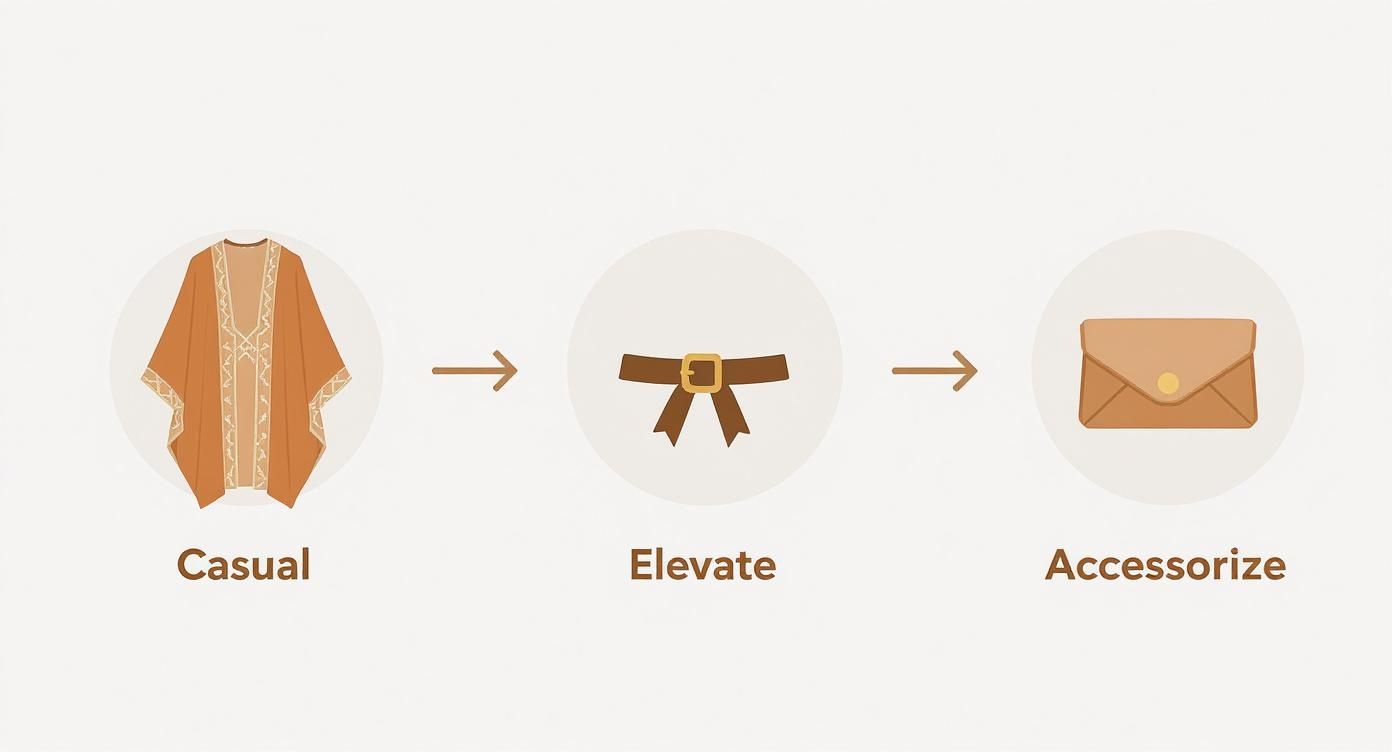 Casual

Elevate

Accessorize