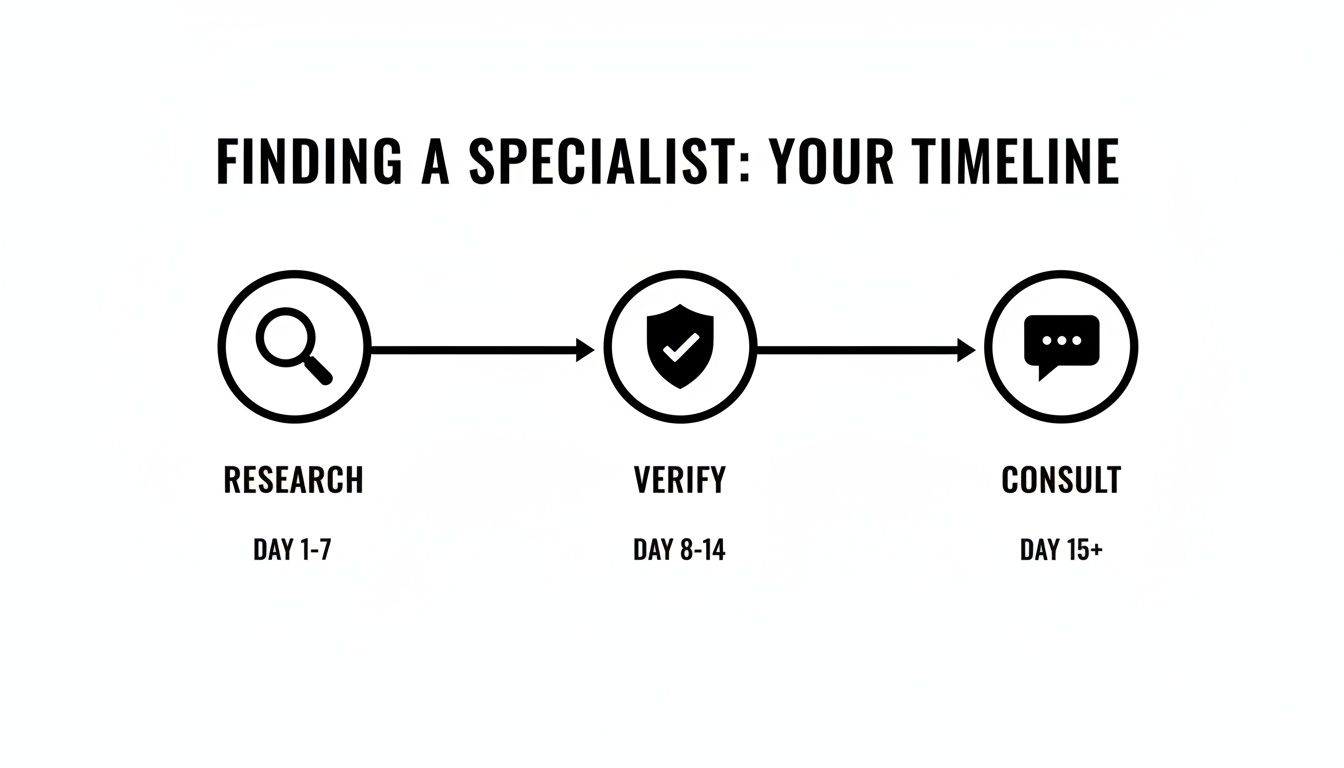 FINDING A SPECIALIST: YOUR TIMELINE

RESEARCH

DAY 1-7

VERIFY

DAY 8-14

CONSULT

DAY 15+