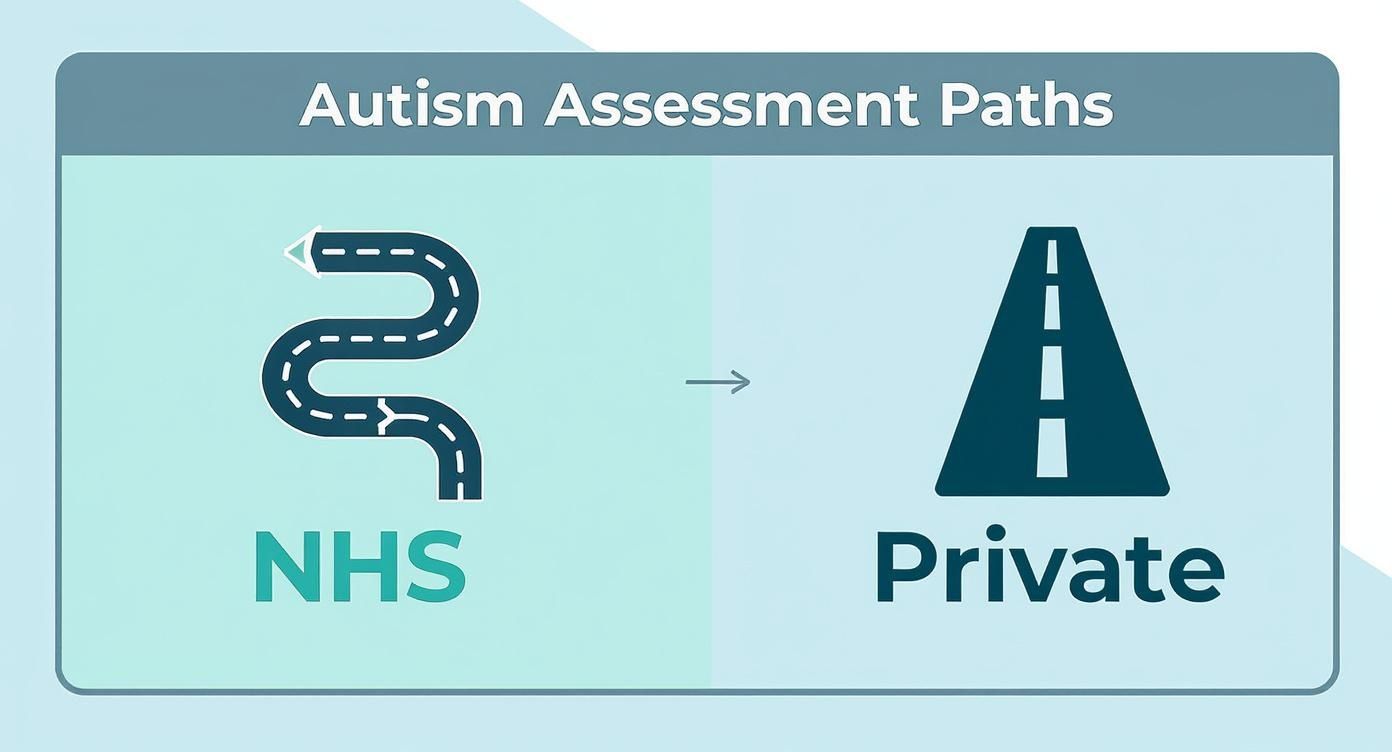 Autism Assessment Paths

NHS

Private