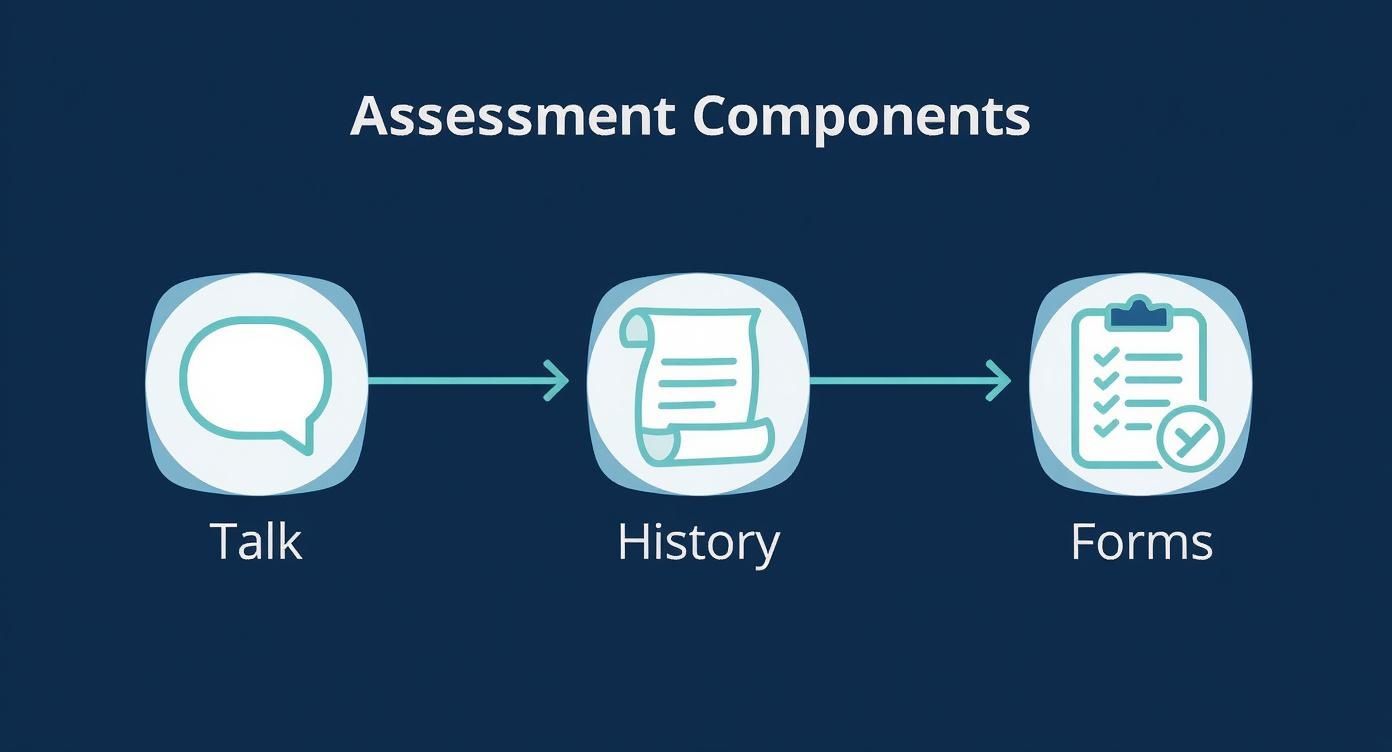 Assessment Components

Talk

History

Forms