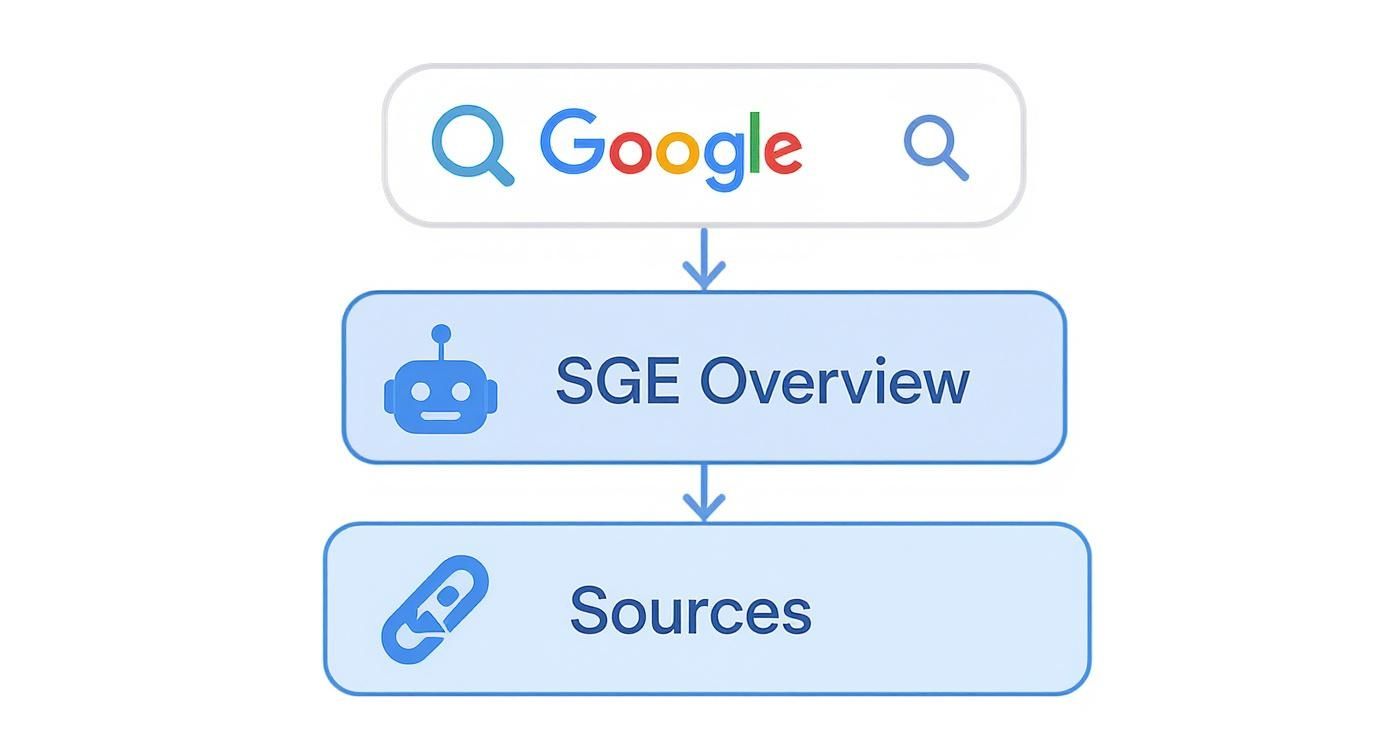 Google

SGE Overview

Sources