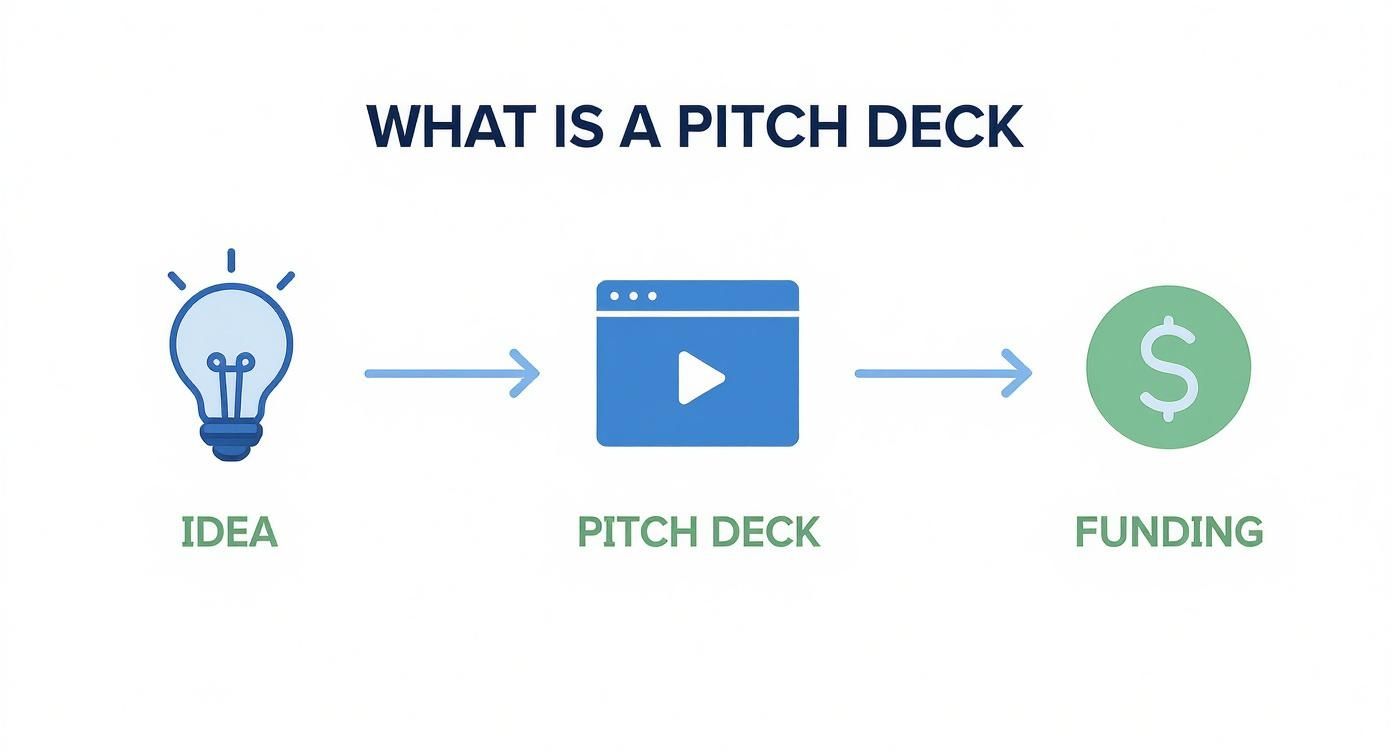 WHAT IS A PITCH DECK

$

IDEA

PITCH DECK

FUNDING