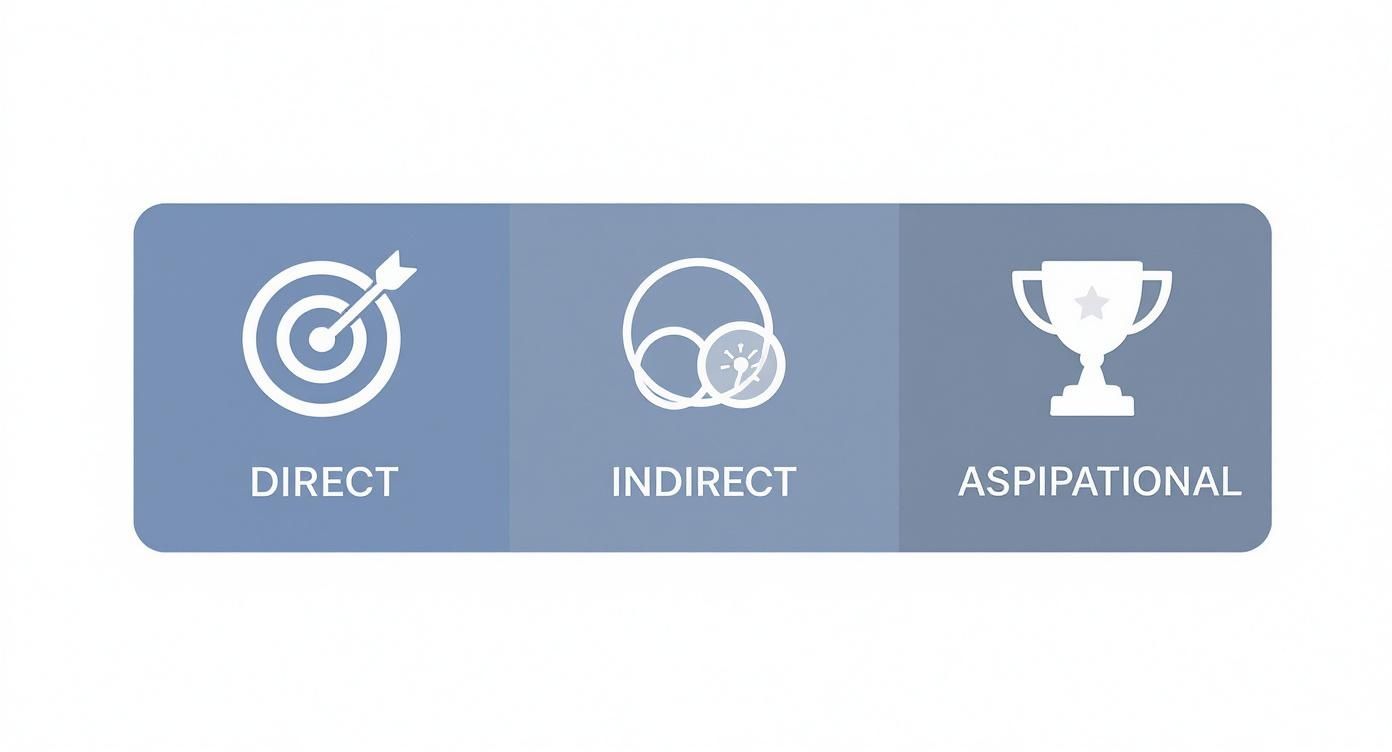 DIRECT

INDIRECT

ASPIPATIONAL