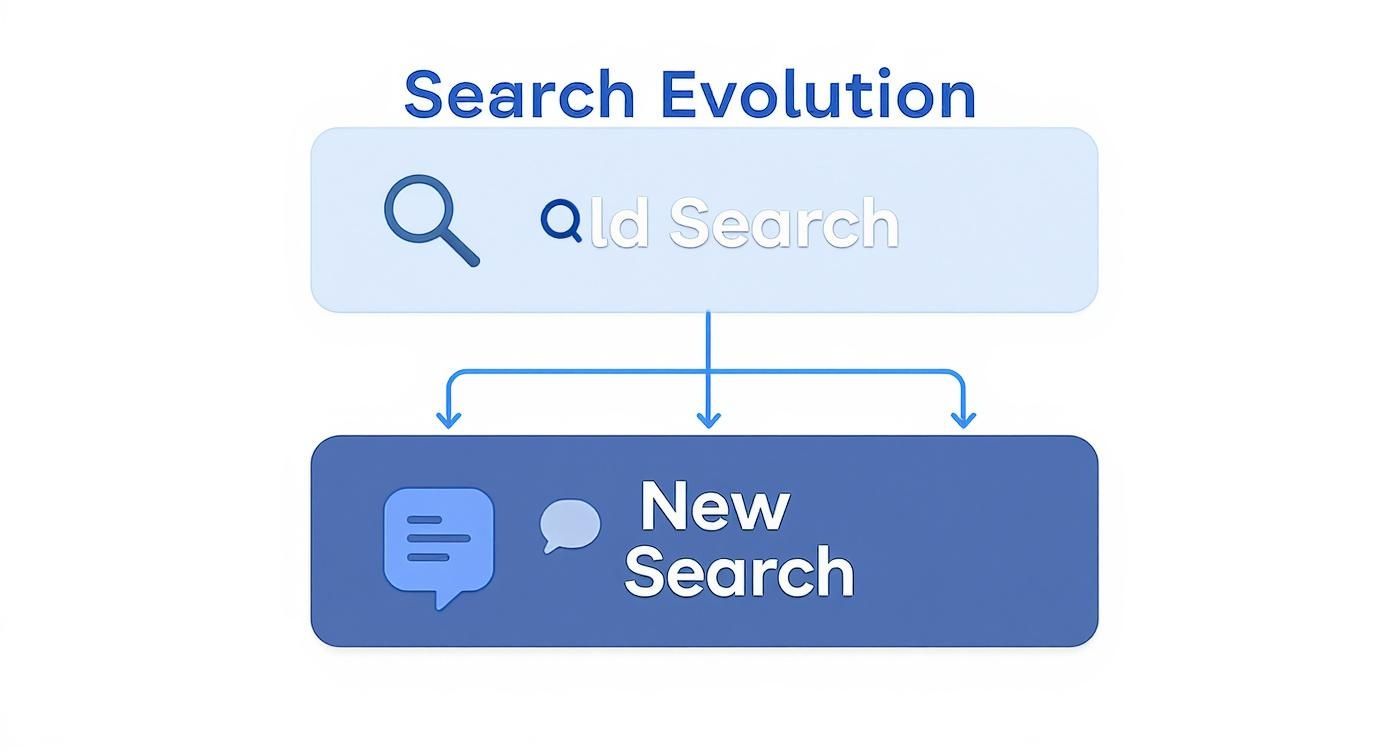 Search Evolution

Old Search

New Search