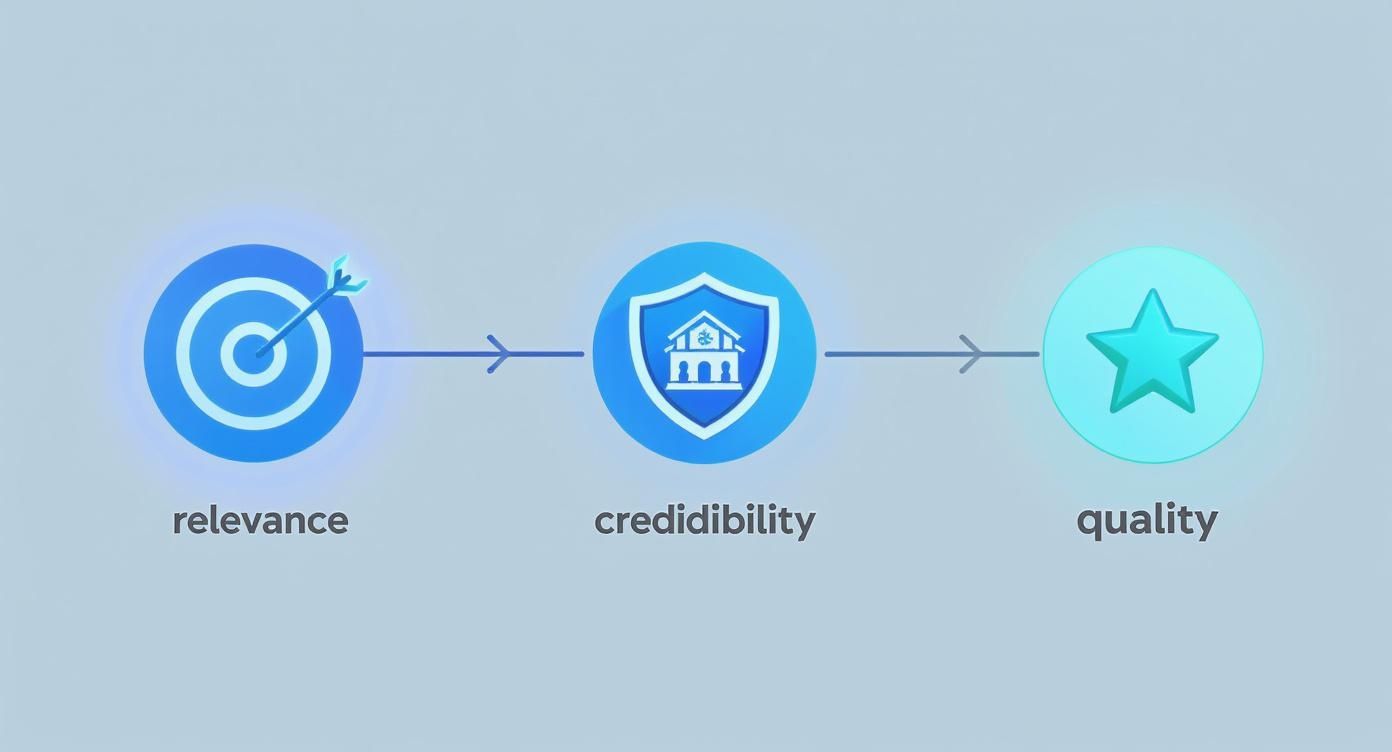 relevance

credidibility

quality