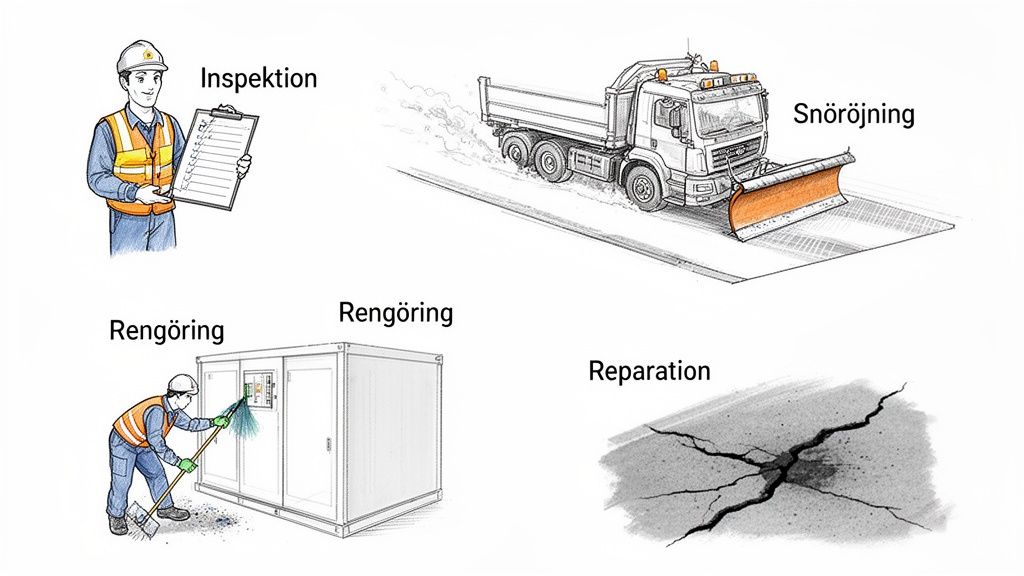 Inspektion

Snöröjning

Rengöring

Rengöring

Reparation