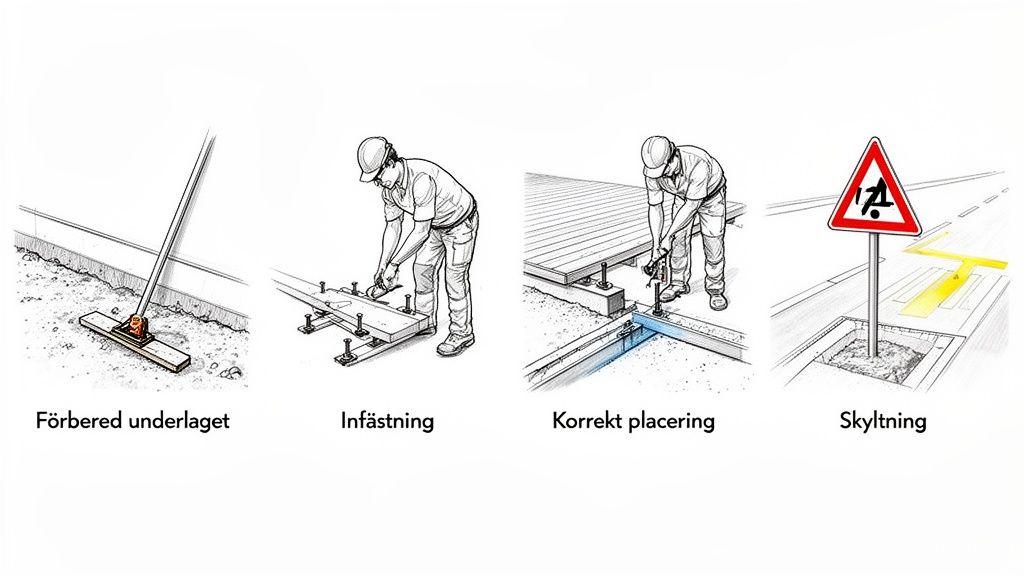 Förbered underlaget

Infästning

Korrekt placering

Skyltning