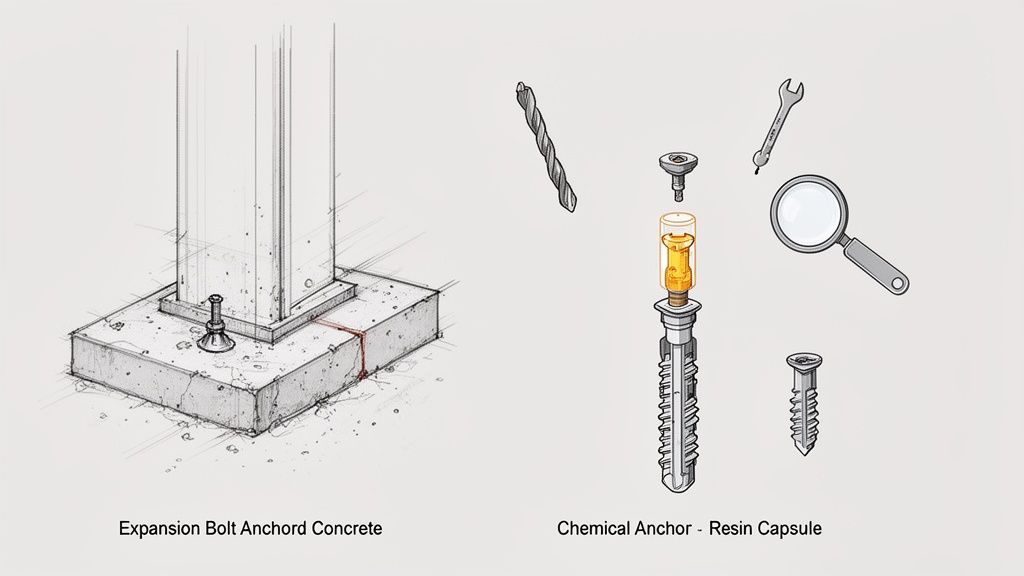 Expansion Bolt Anchord Concrete

Chemical Anchor - Resin Capsule