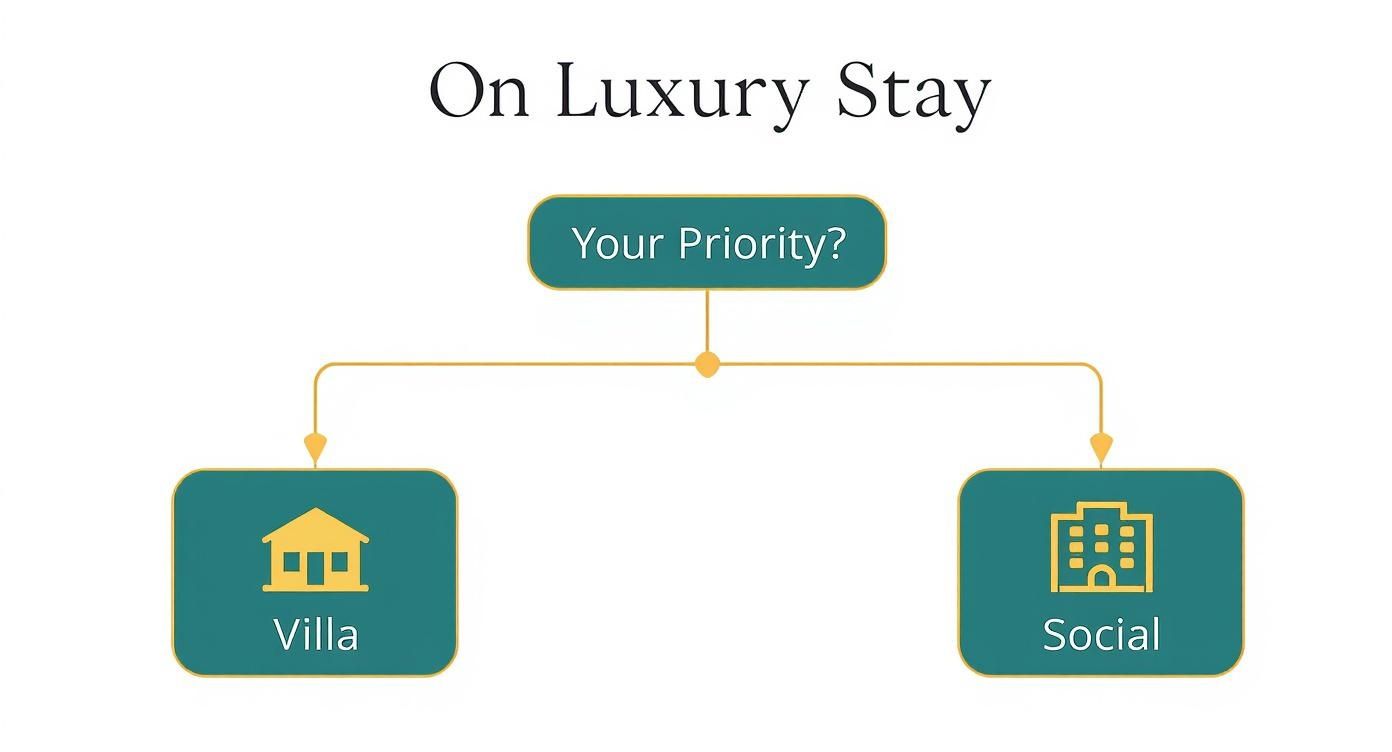 On Luxury Stay

Your Priority?

Villa

Social