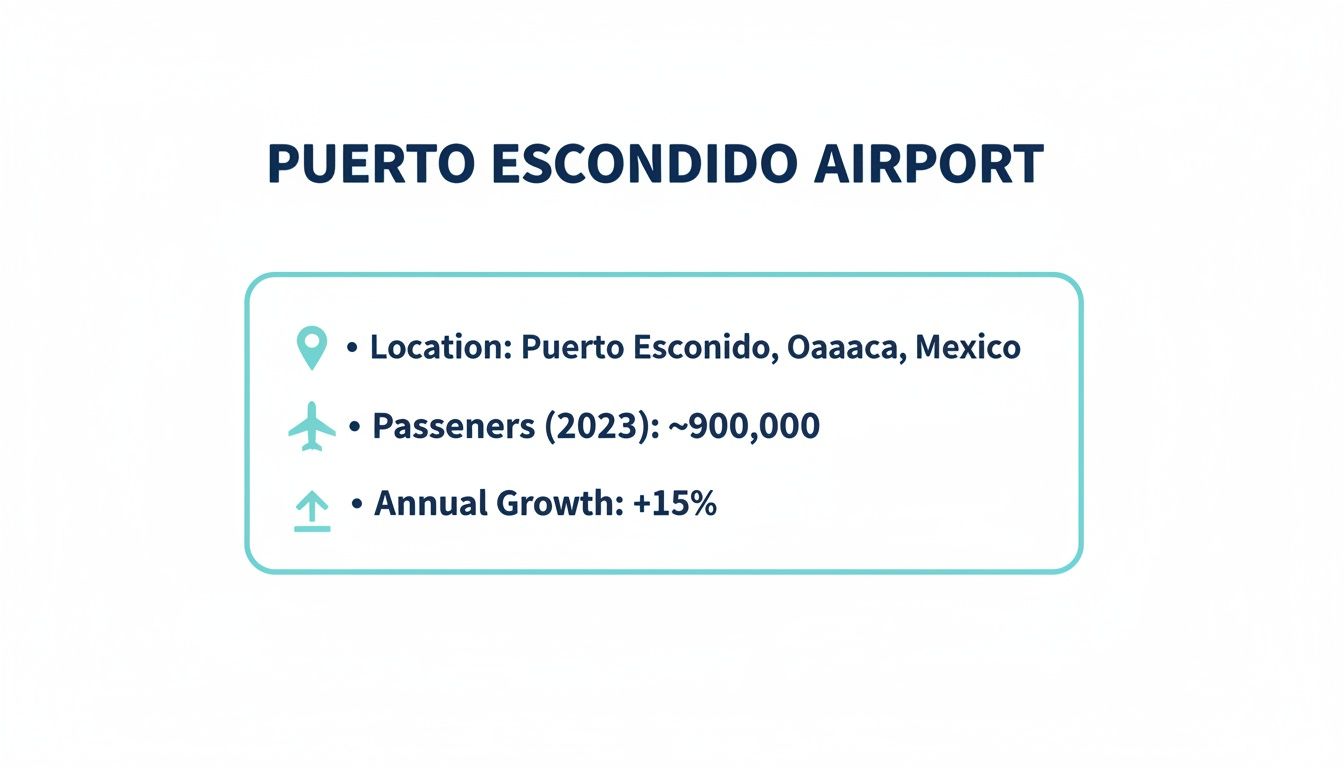 PUERTO ESCONDIDO AIRPORT

• Location: Puerto Esconido, Oaaaca, Mexico

• Passeners (2023): ~900,000

• Annual Growth: +15%