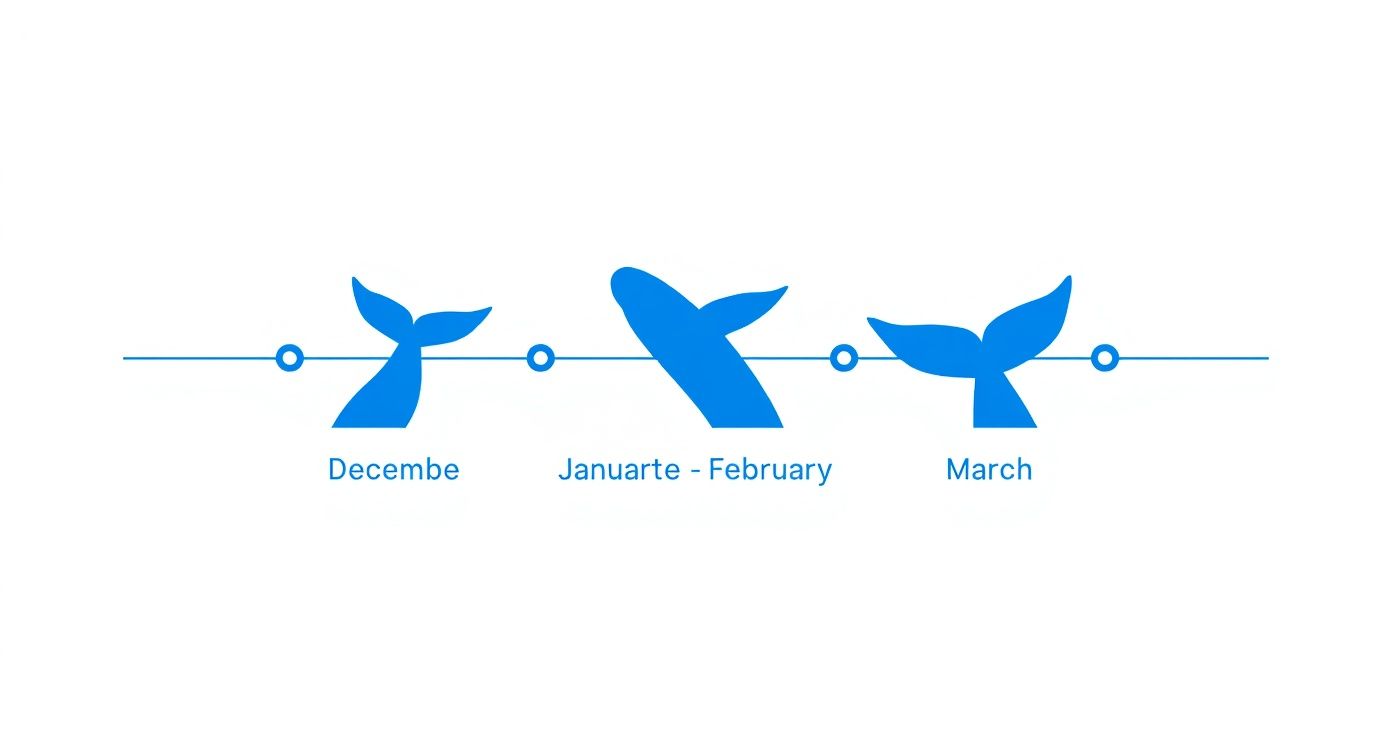 Decembe

Januarte - February

March