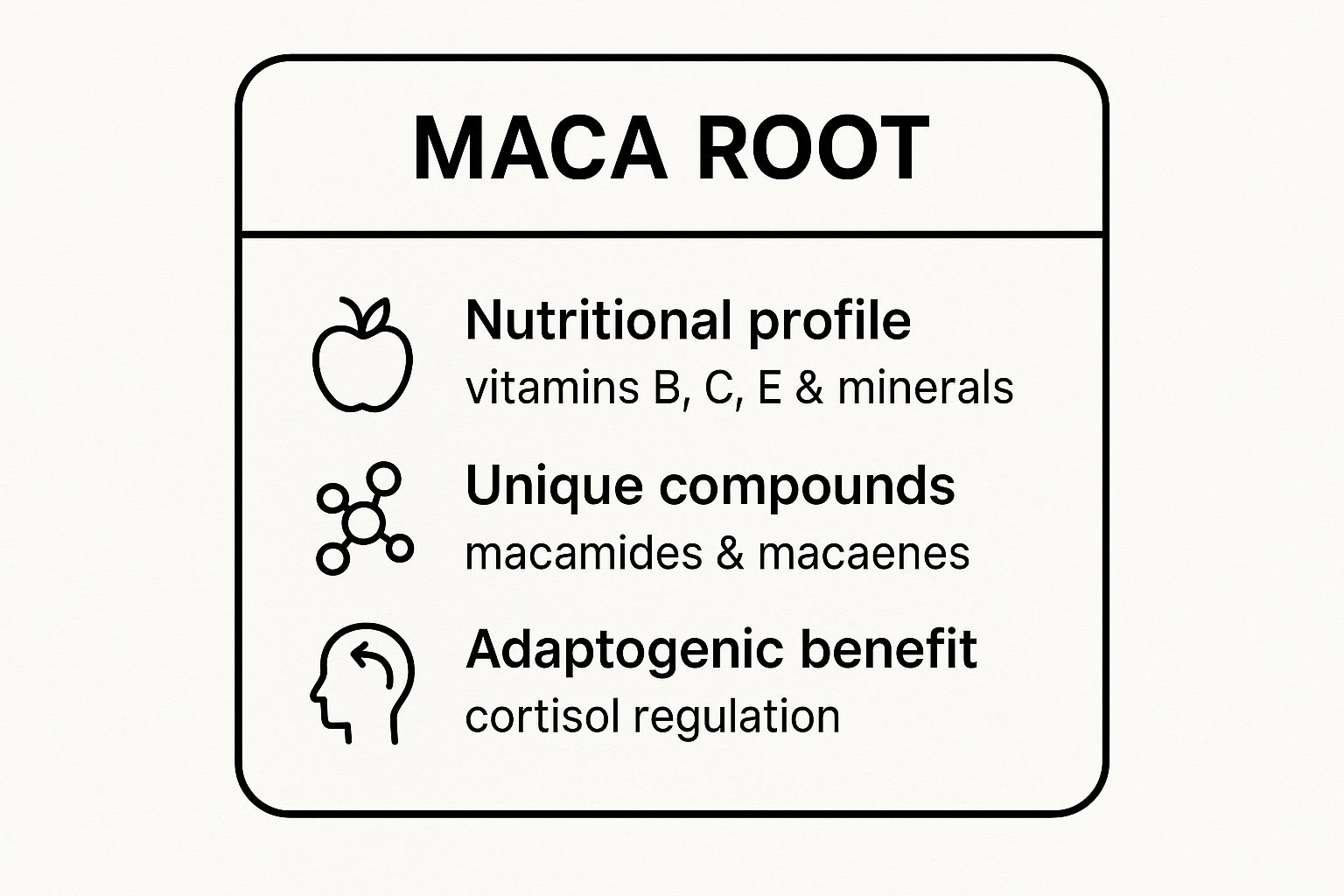 MACA ROOT

Nutritional profile
vitamins B, C, E & minerals

Unique compounds
macamides & macaenes

Adaptogenic benefit
cortisol regulation