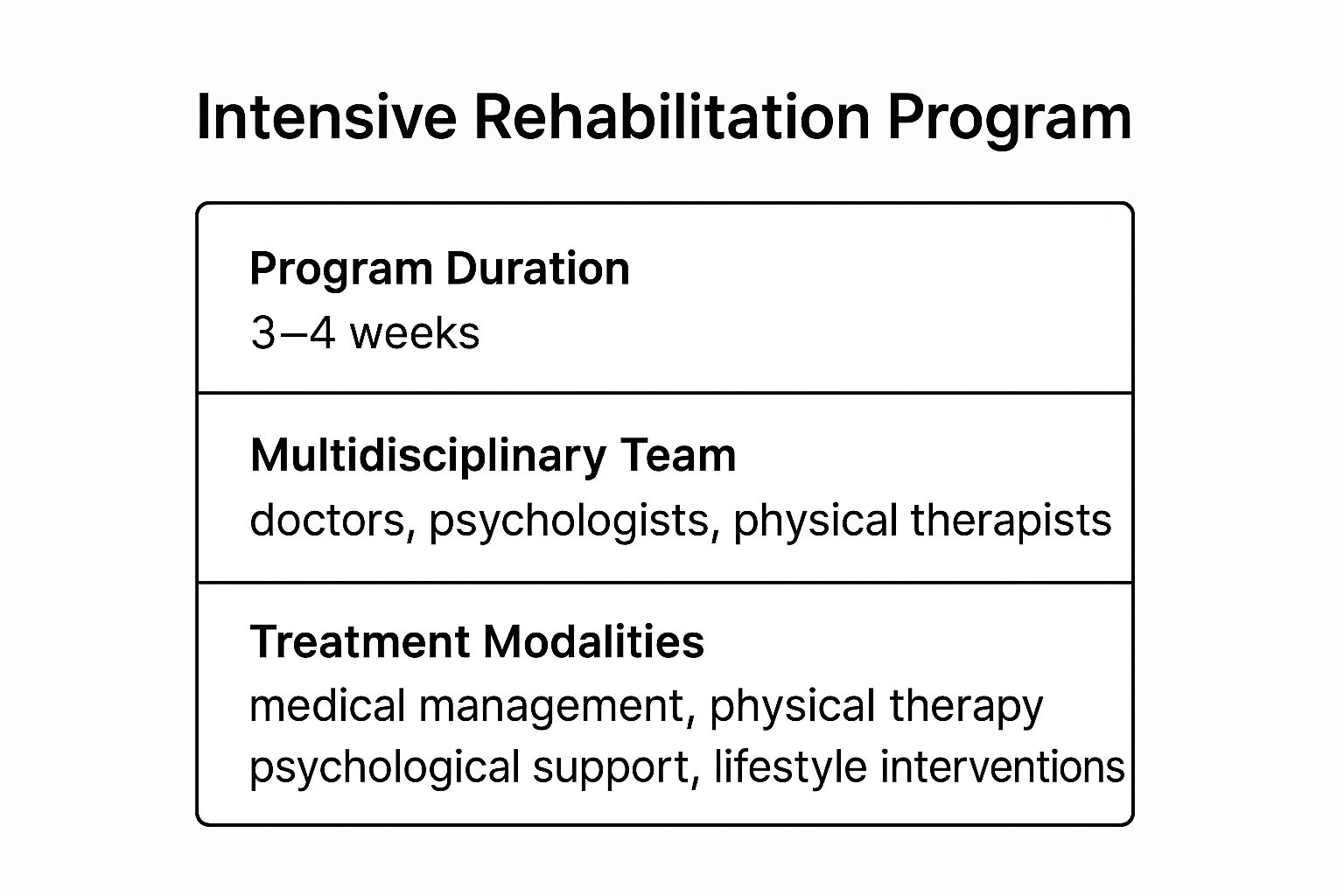 Intensive Rehabilitation Program

Program Duration
3–4 weeks

Multidisciplinary Team
doctors, psychologists, physical therapists

Treatment Modalities
medical management, physical therapy
psychological support, lifestyle interventions