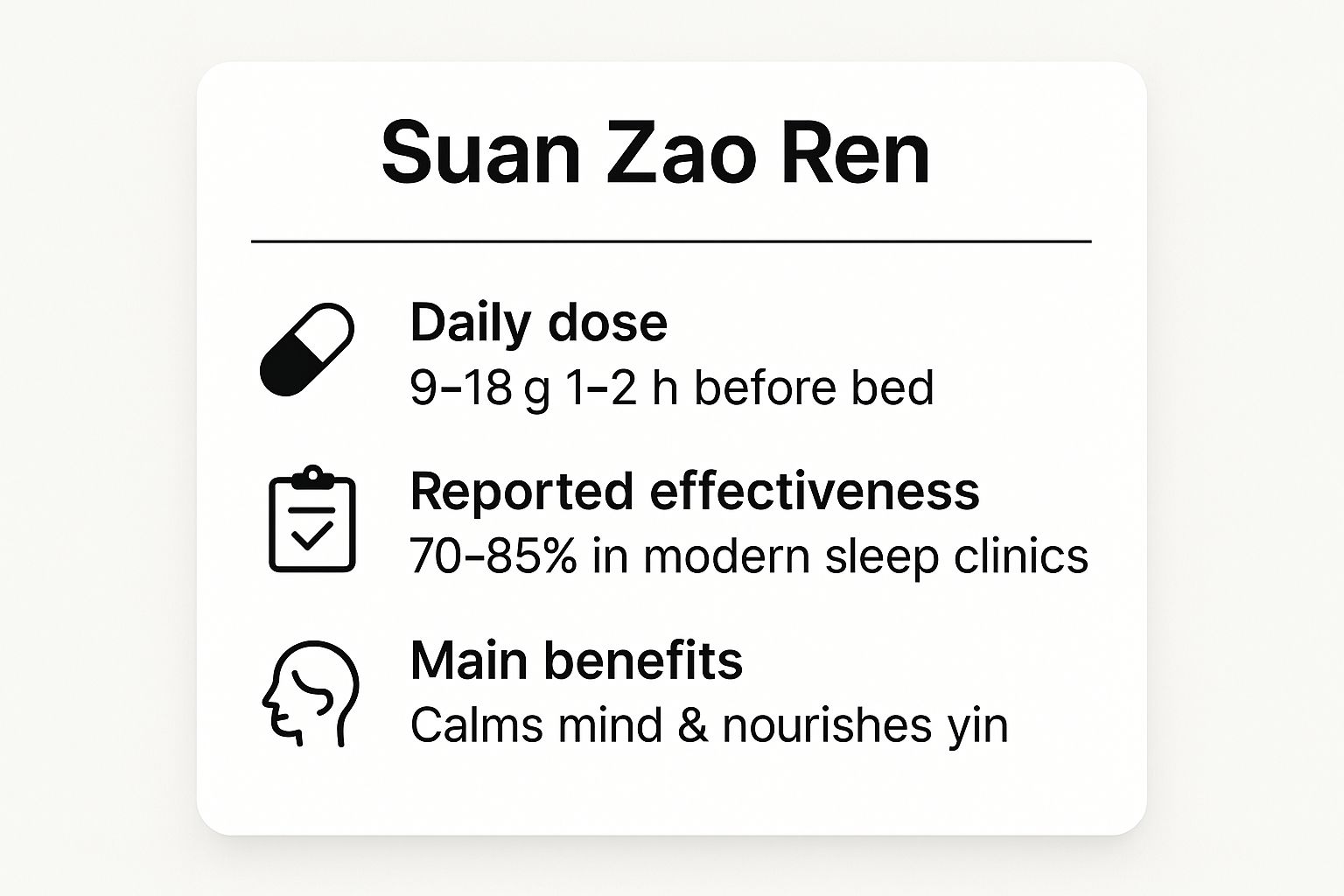 Suan Zao Ren

Daily dose
9–18 g 1–2 h before bed

Reported effectiveness
70–85% in modern sleep clinics

Main benefits
Calms mind & nourishes yin