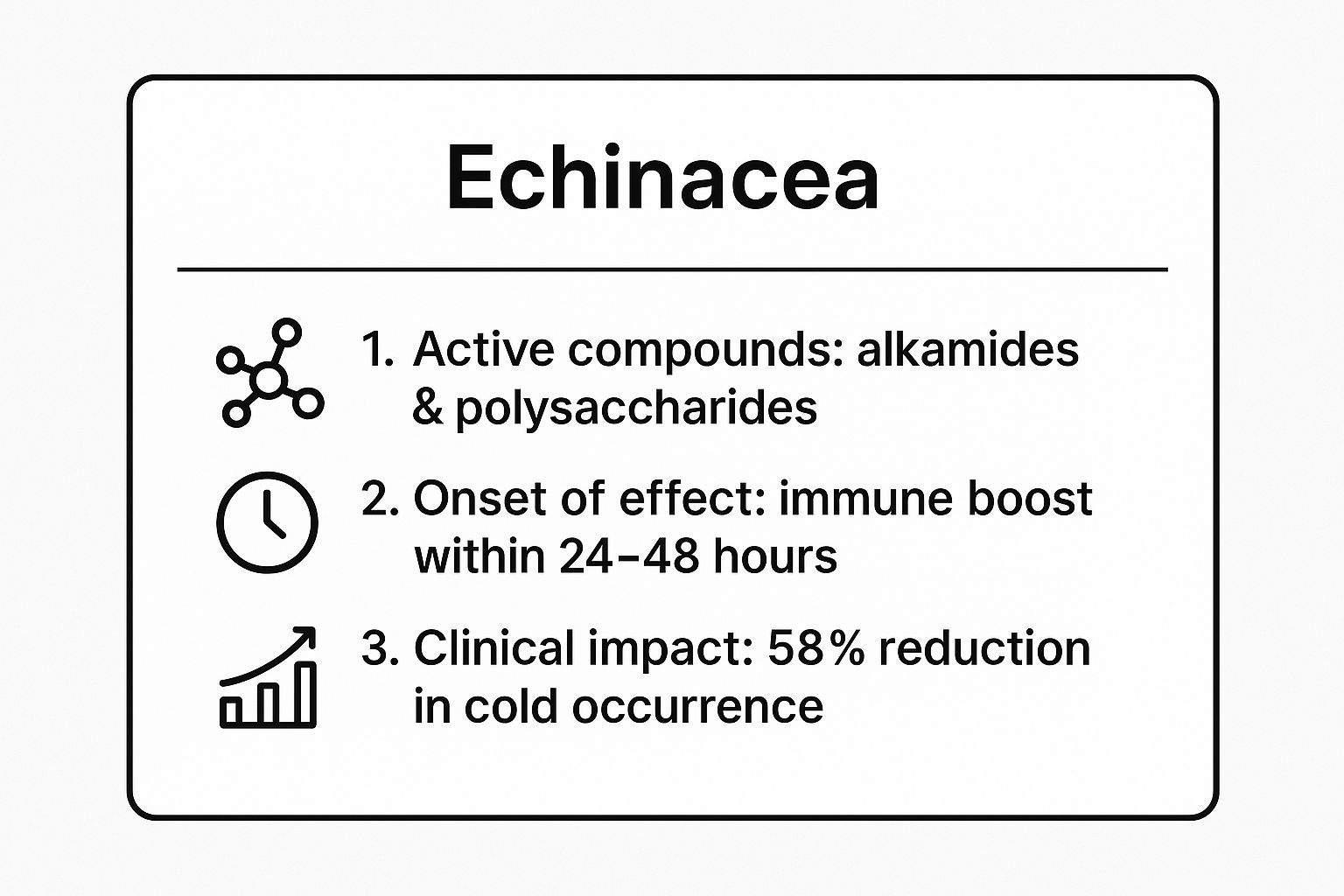 Echinacea

1. Active compounds: alkamides & polysaccharides

2. Onset of effect: immune boost within 24–48 hours

3. Clinical impact: 58% reduction in cold occurrence