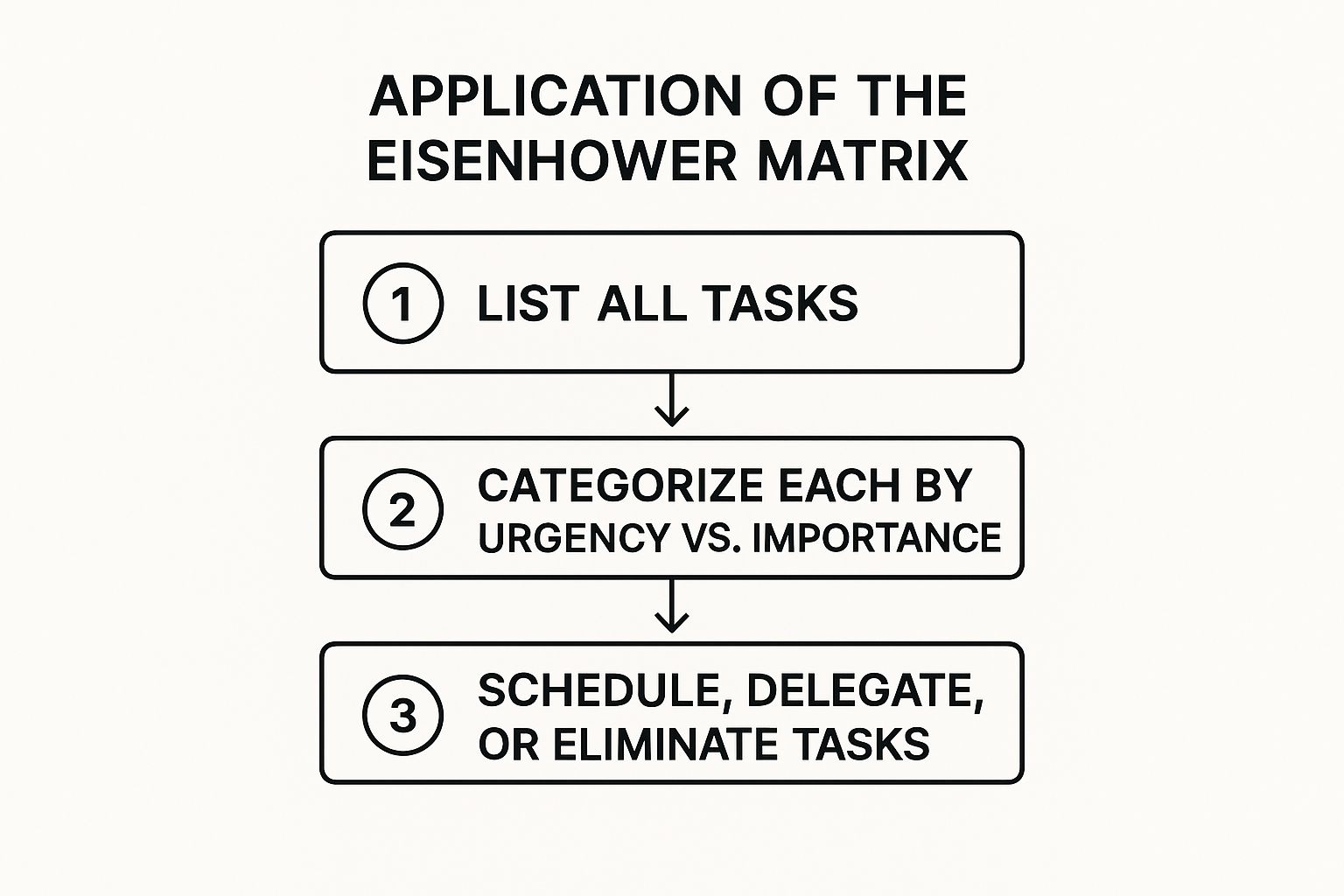 APPLICATION OF THE EISENHOWER MATRIX

1 LIST ALL TASKS

2 CATEGORIZE EACH BY URGENCY VS. IMPORTANCE

3 SCHEDULE, DELEGATE, OR ELIMINATE TASKS