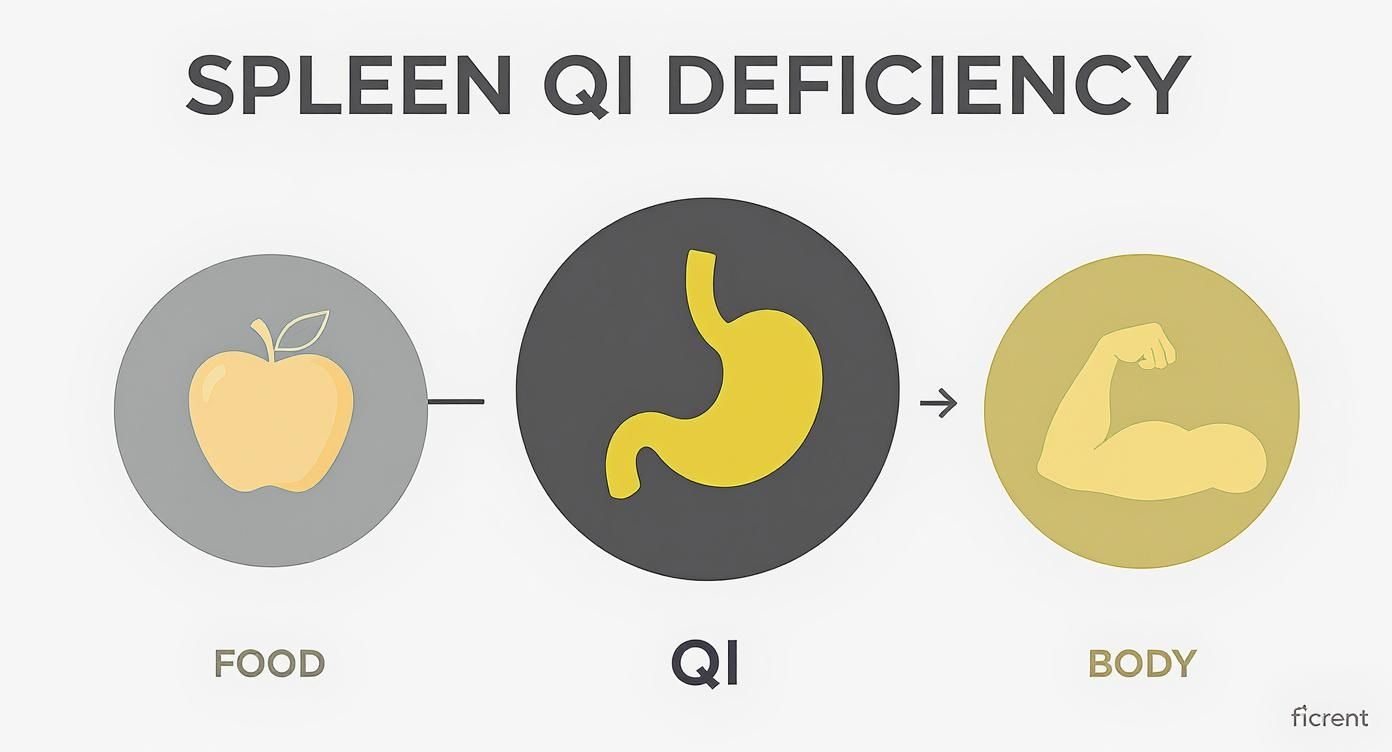 SPLEEN QI DEFICIENCY

FOOD

QI

BODY

ficrent