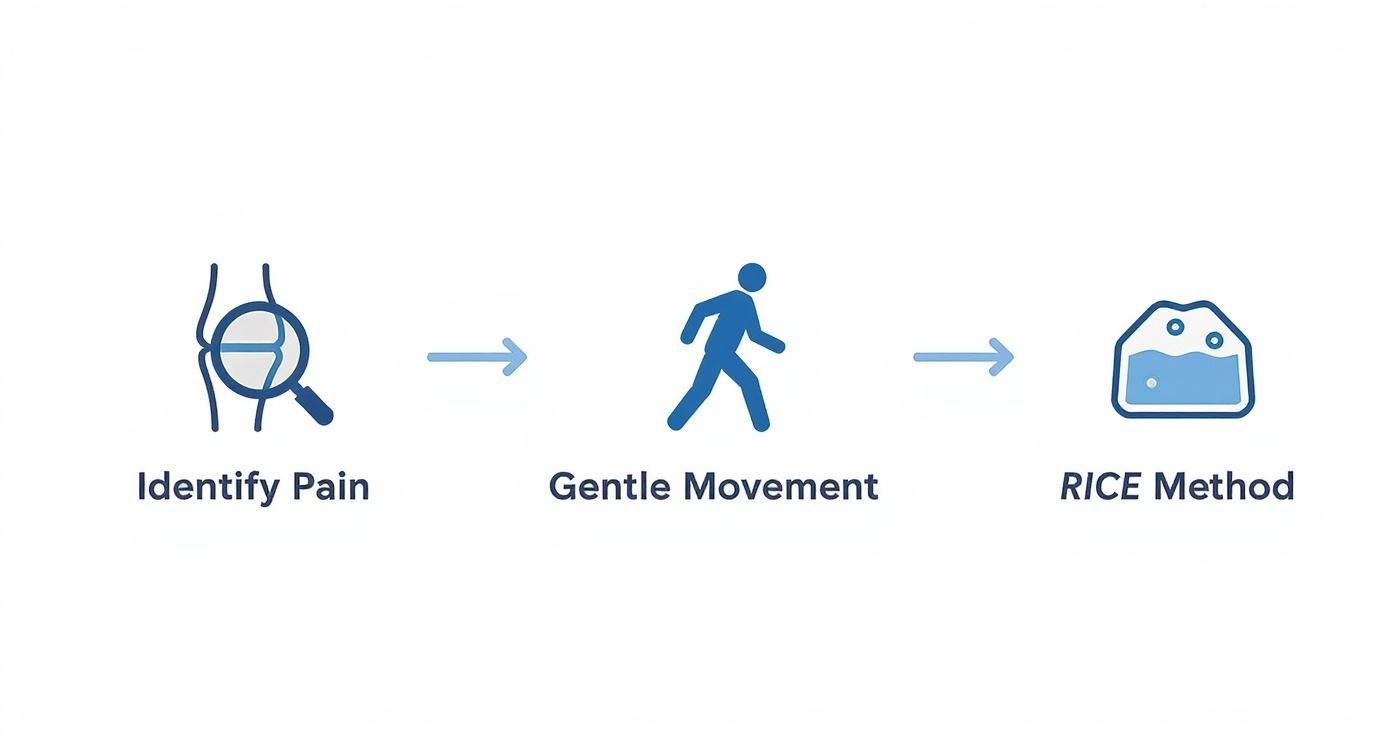 Identify Pain

Gentle Movement

RICE Method