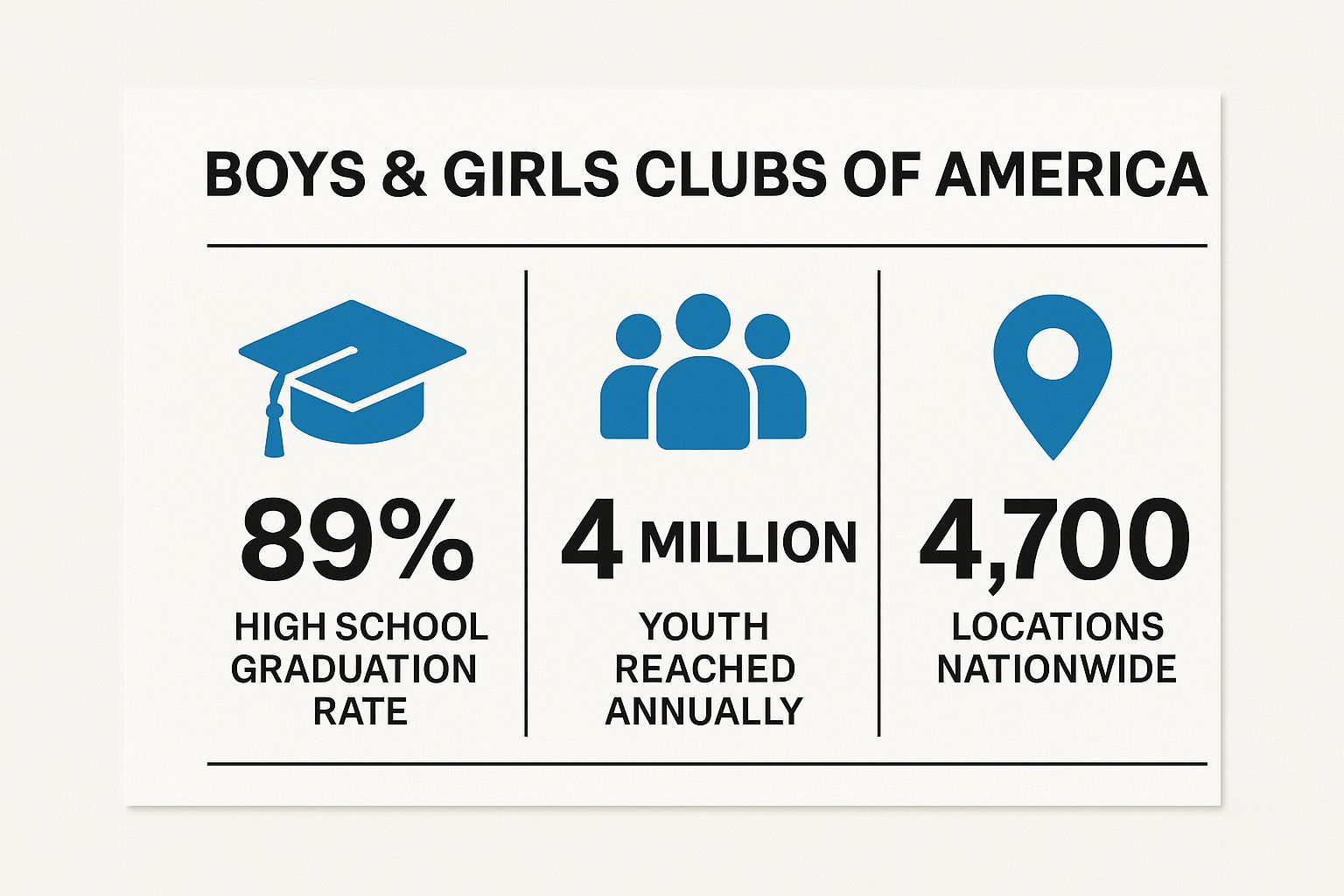 BOYS & GIRLS CLUBS OF AMERICA

89%
HIGH SCHOOL GRADUATION RATE

4 MILLION
YOUTH REACHED ANNUALLY

4,700
LOCATIONS NATIONWIDE