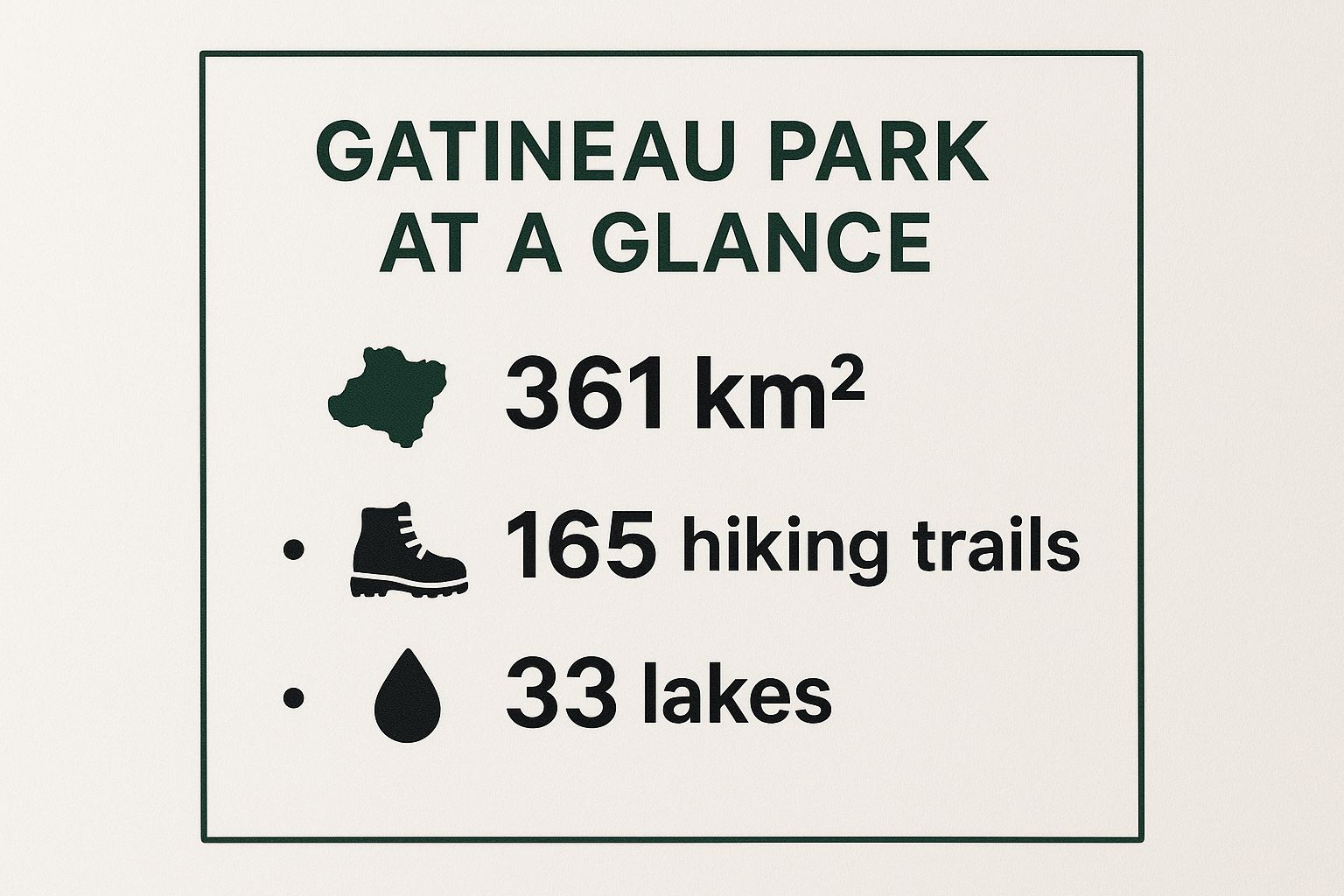 GATINEAU PARK
AT A GLANCE

361 km$^2$

• 165 hiking trails

• 33 lakes