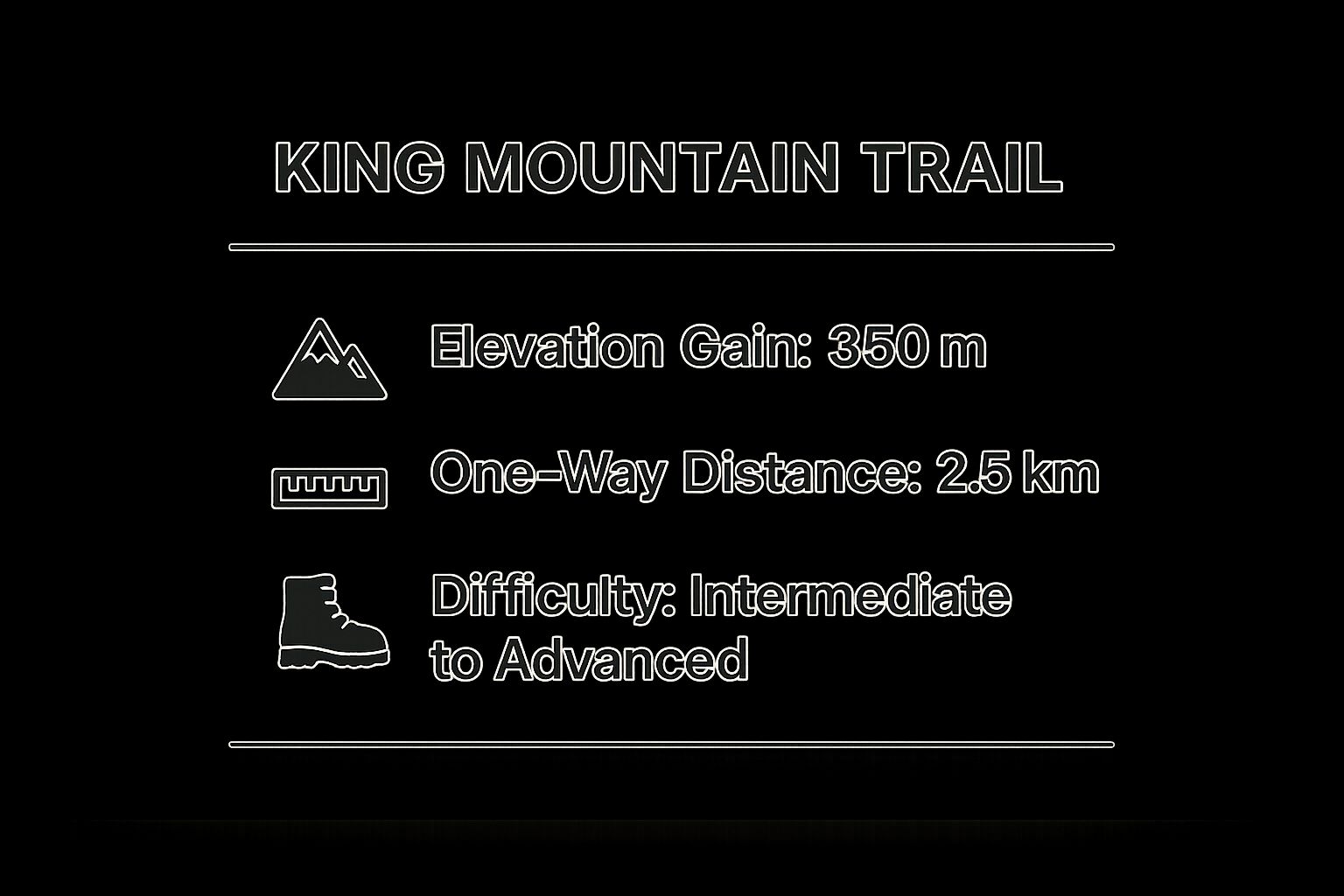 KING MOUNTAIN TRAIL

Elevation Gain: 350 m

One-Way Distance: 2.5 km

Difficulty: Intermediate to Advanced