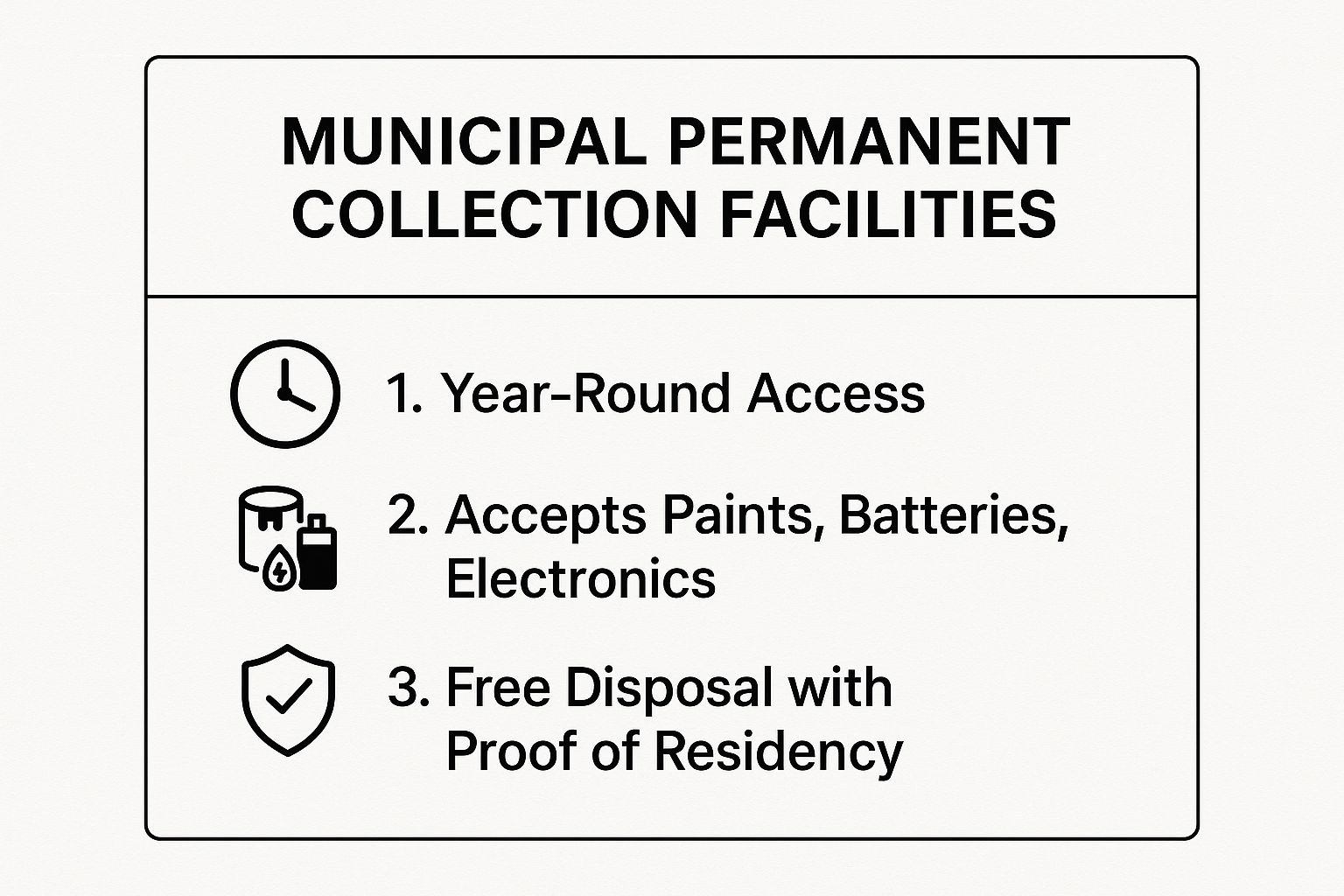 MUNICIPAL PERMANENT COLLECTION FACILITIES

1. Year-Round Access

2. Accepts Paints, Batteries, Electronics

3. Free Disposal with Proof of Residency