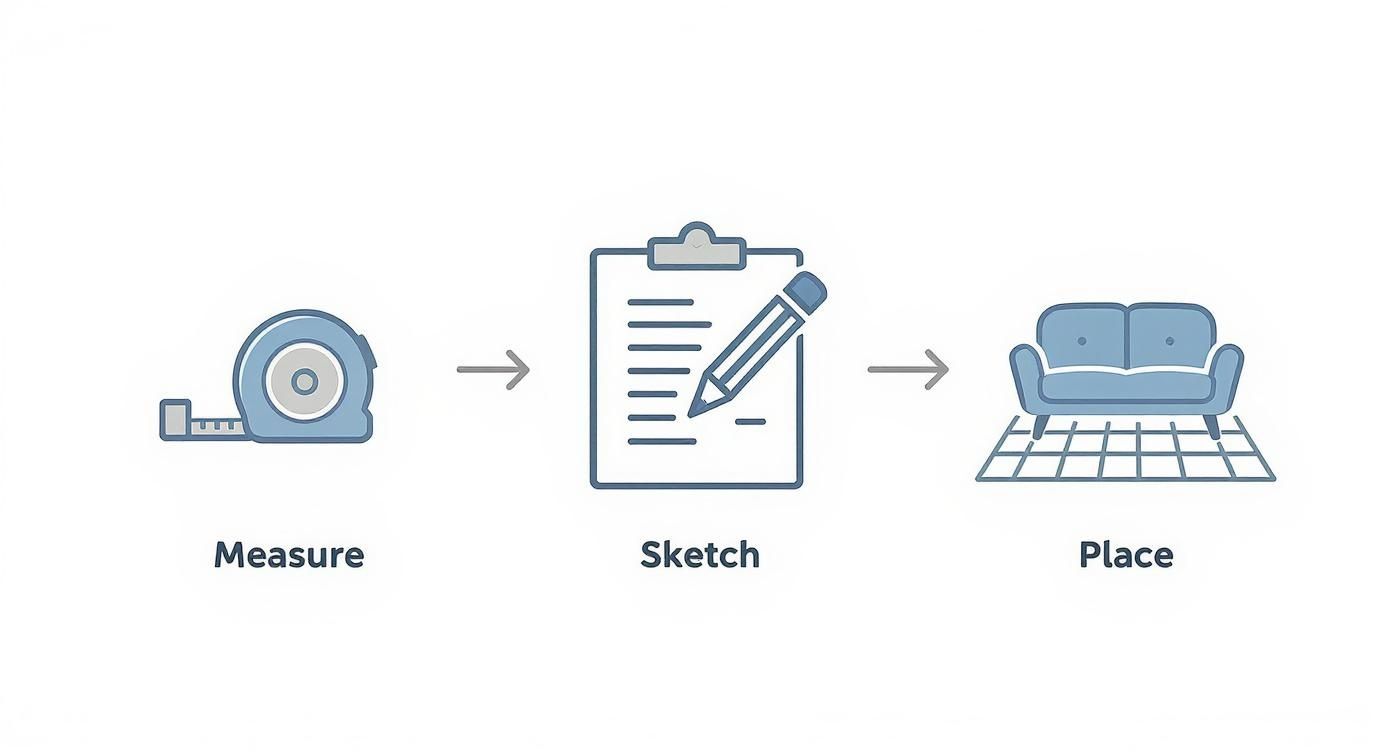 Measure

Sketch

Place