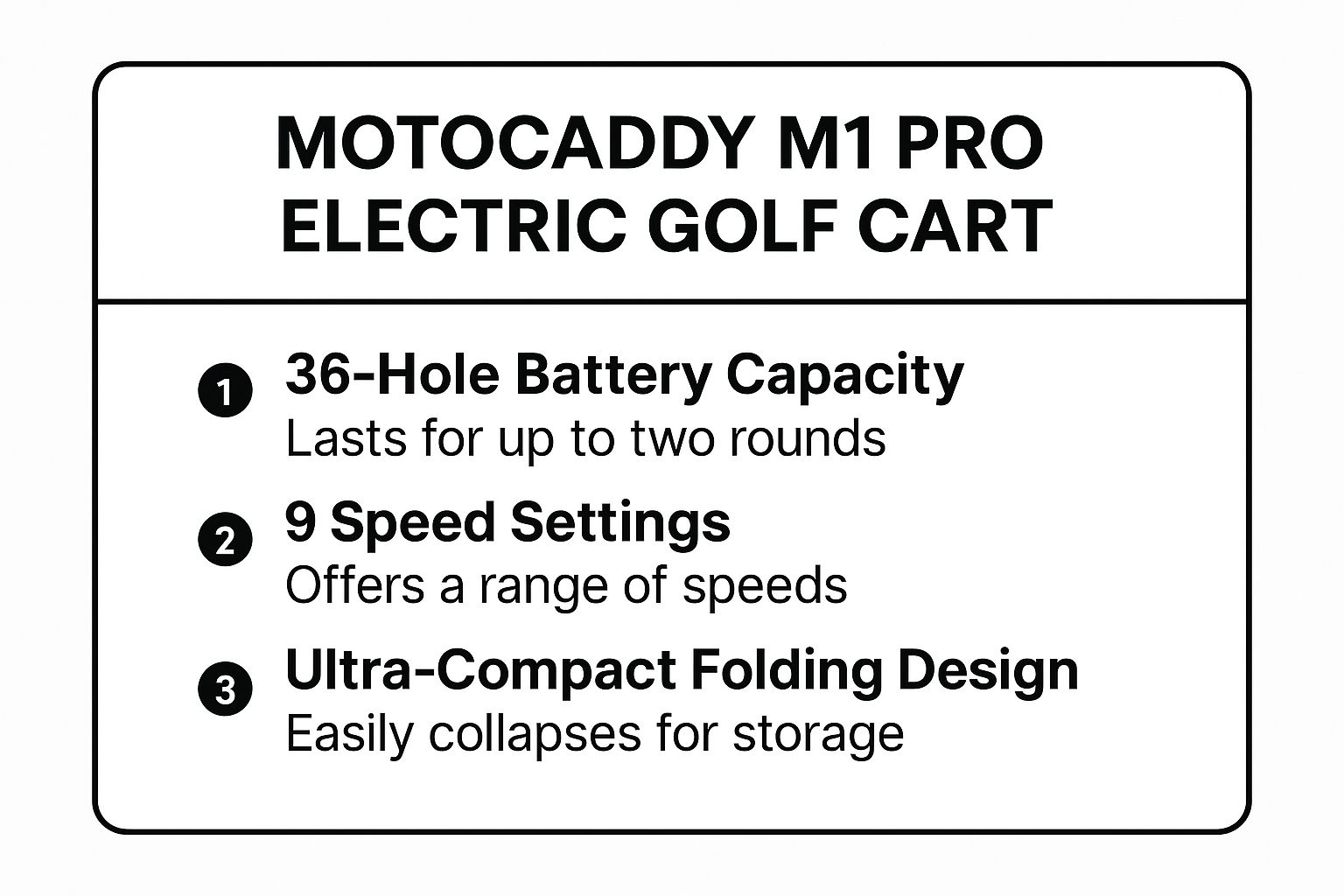 MOTOCADDY M1 PRO ELECTRIC GOLF CART

1 36-Hole Battery Capacity
Lasts for up to two rounds

2 9 Speed Settings
Offers a range of speeds

3 Ultra-Compact Folding Design
Easily collapses for storage