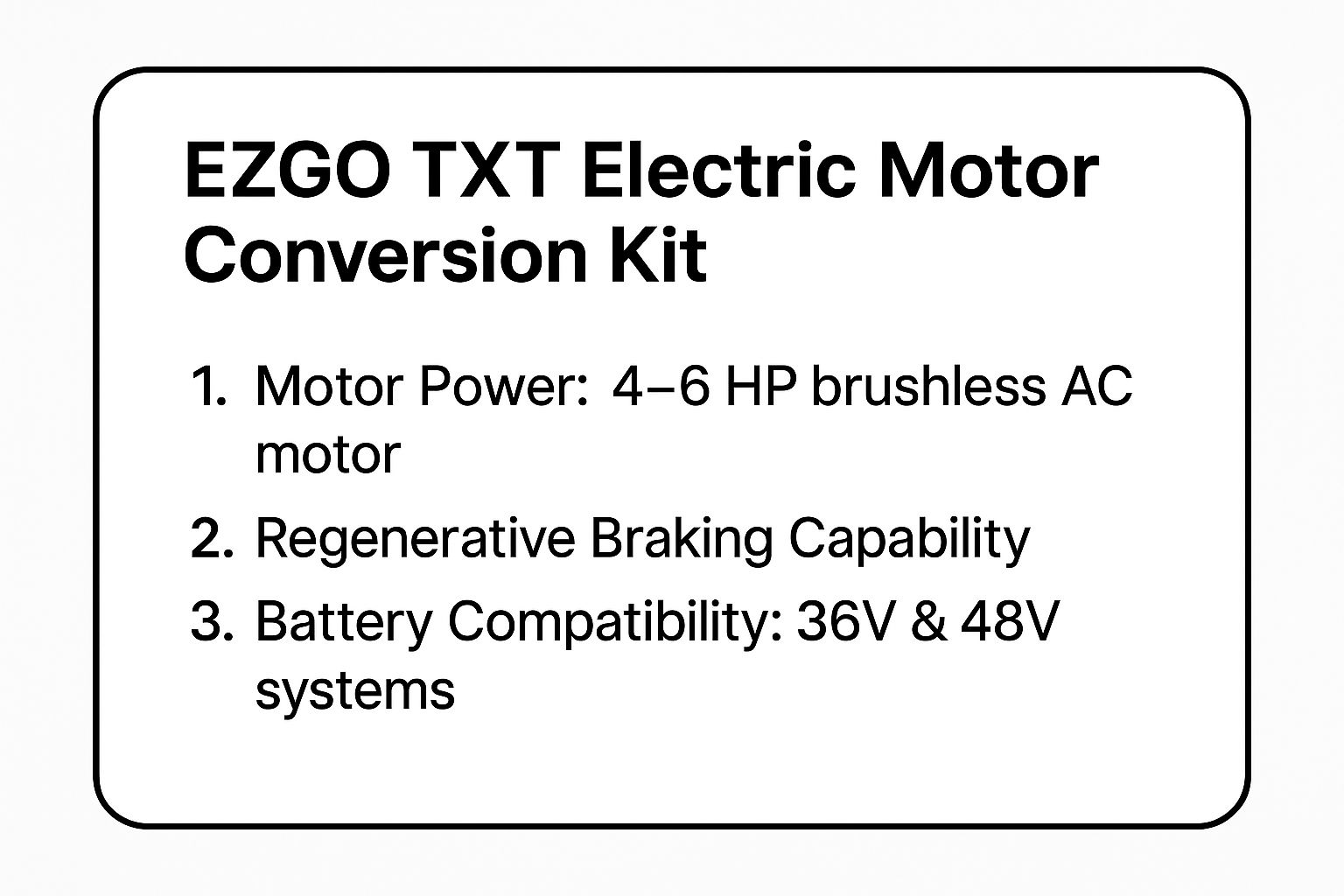 EZGO TXT Electric Motor Conversion Kit

1. Motor Power: 4–6 HP brushless AC motor
2. Regenerative Braking Capability
3. Battery Compatibility: 36V & 48V systems