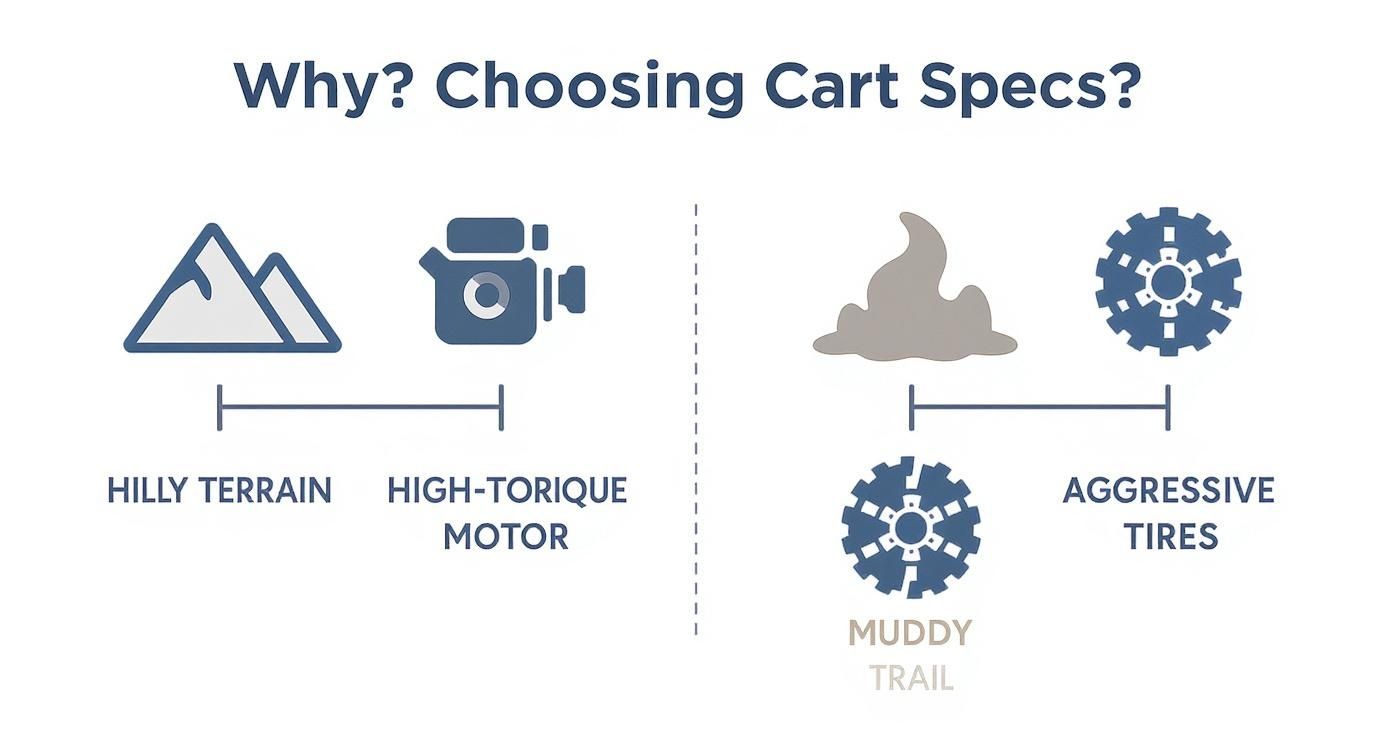 Why? Choosing Cart Specs?

HILLY TERRAIN

HIGH-TORIQUE MOTOR

MUDDY TRAIL

AGGRESSIVE TIRES