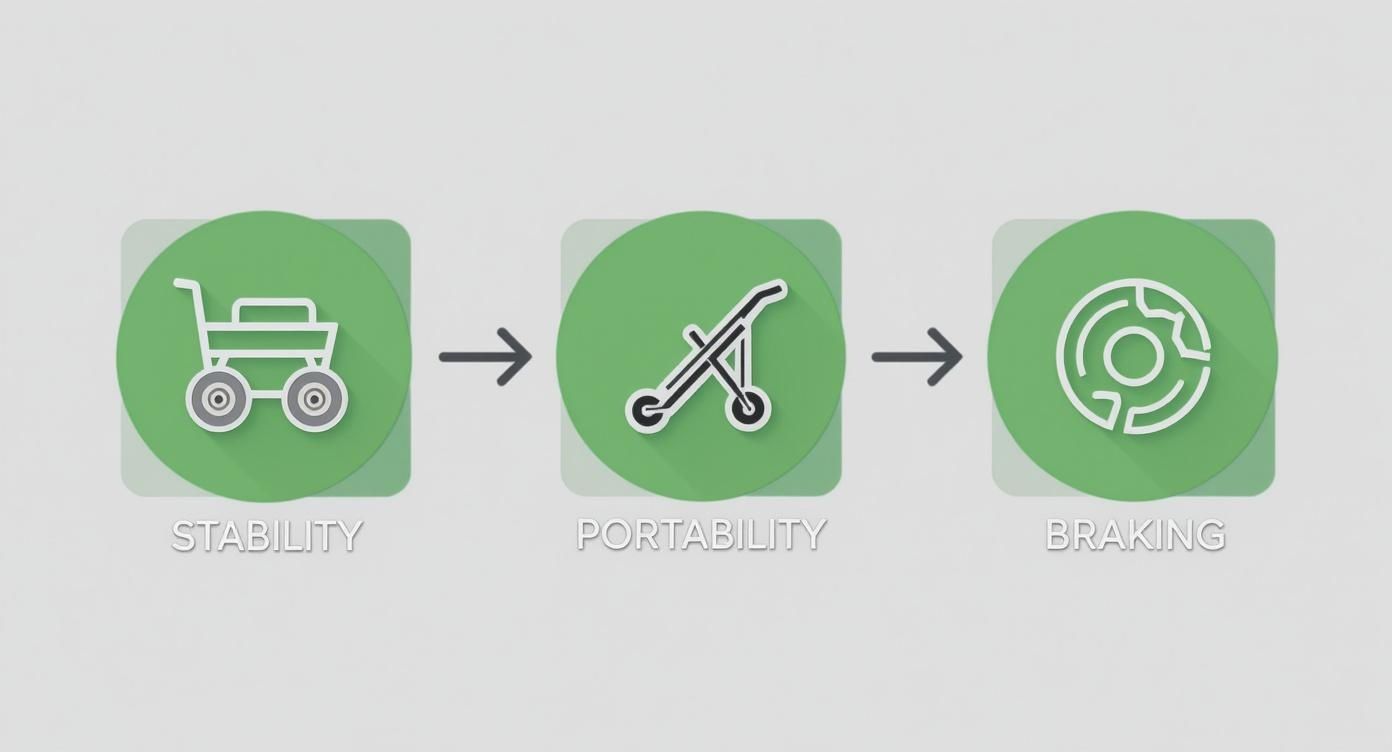 STABILITY

PORTABILITY

BRAKING