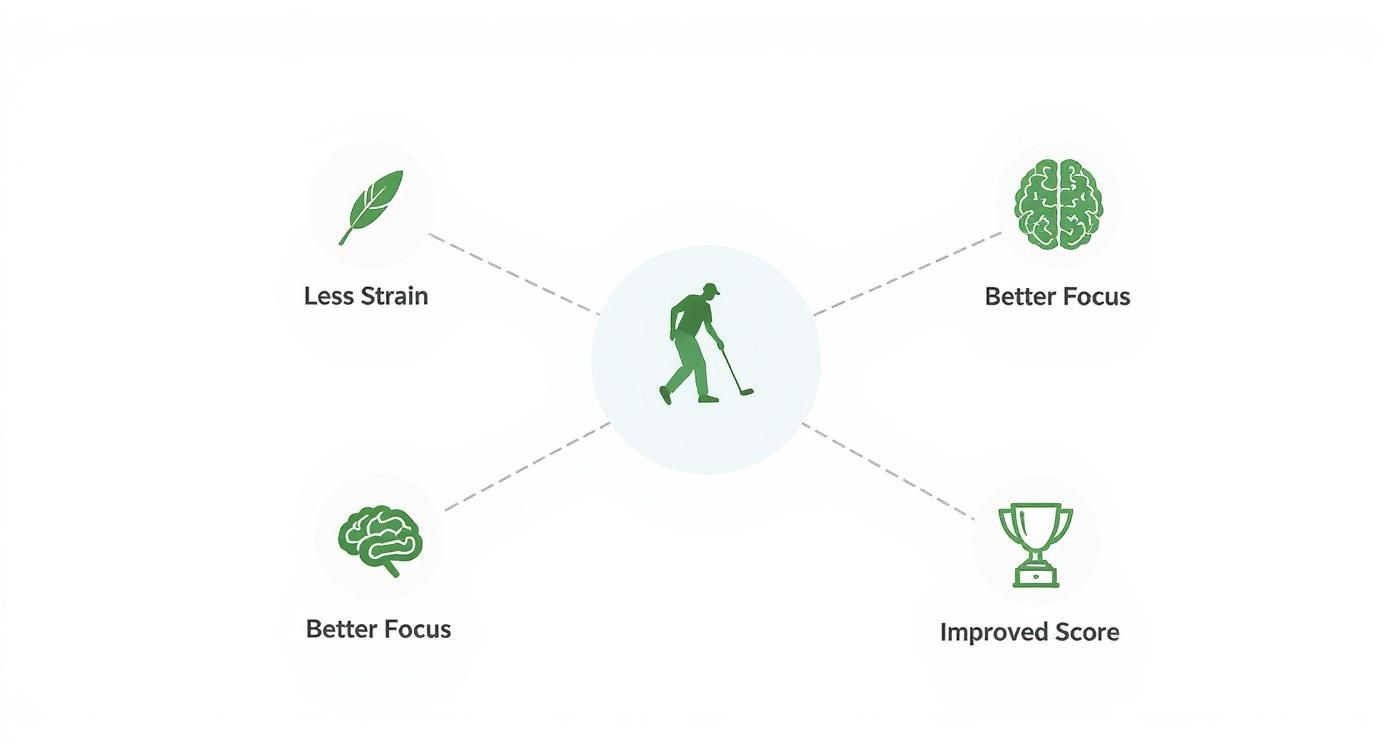 Less Strain

Better Focus

Better Focus

Improved Score