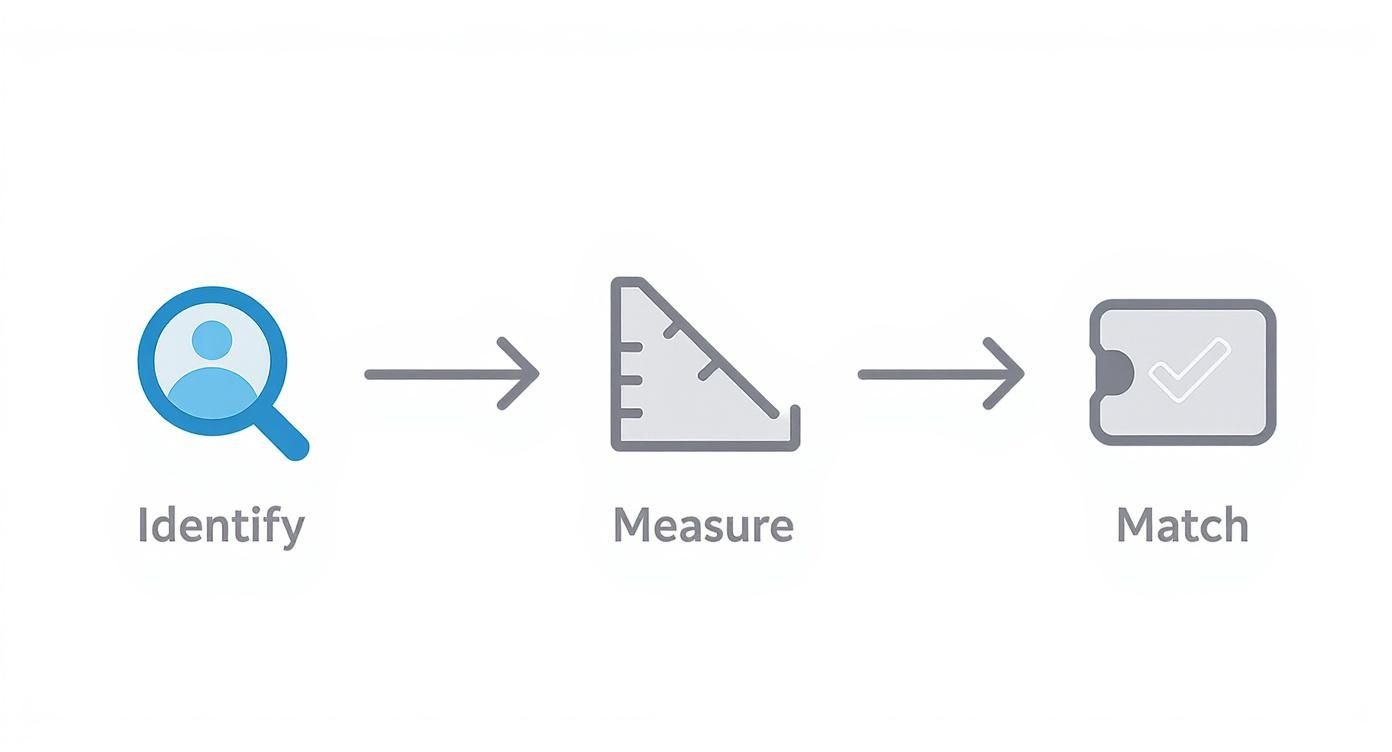 Identify

Measure

Match