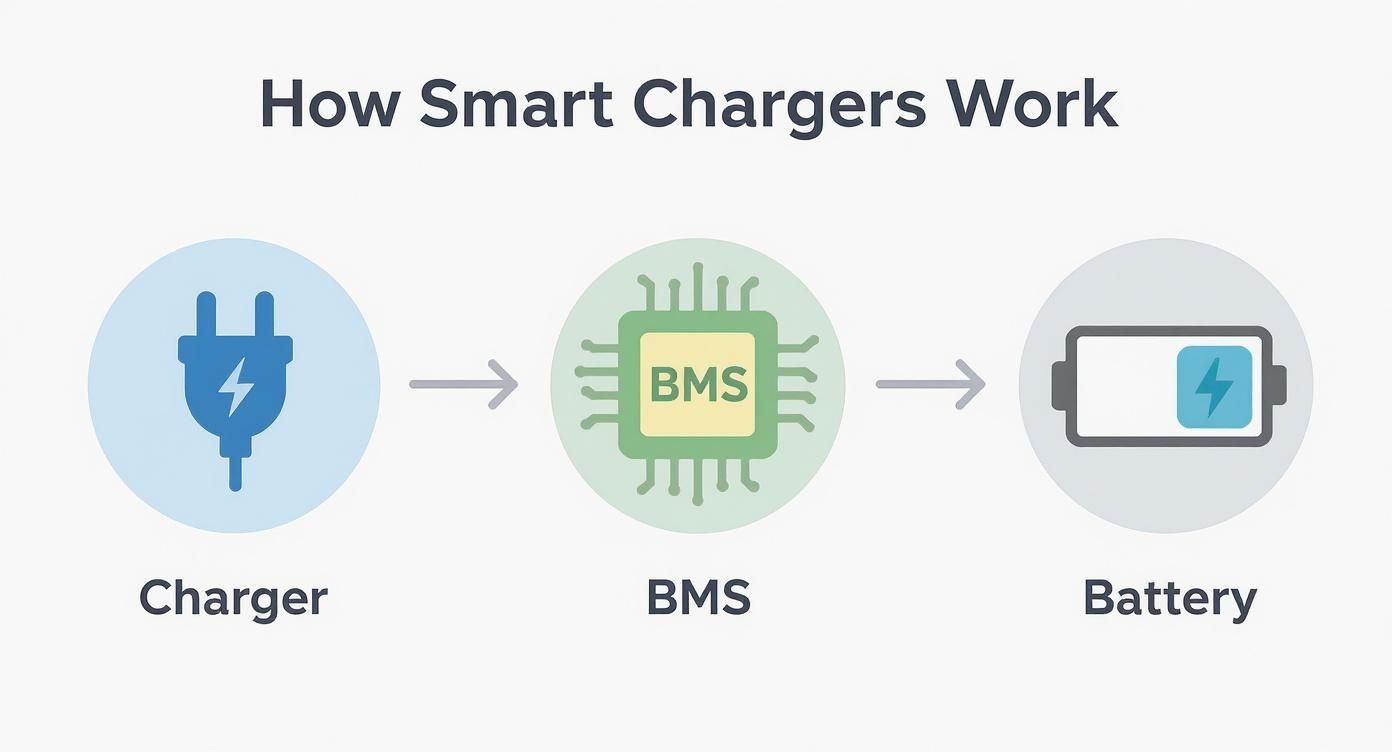 How Smart Chargers Work

BMS

Charger

BMS

Battery