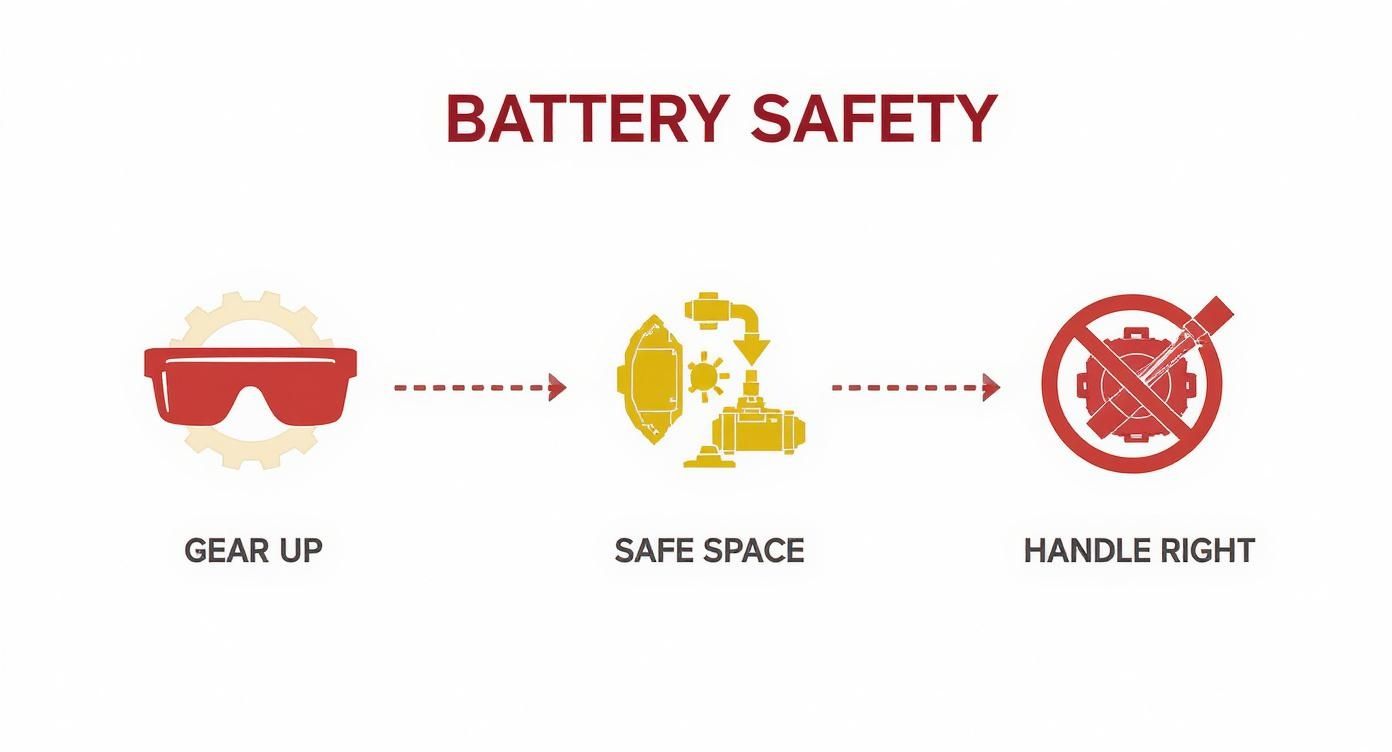 BATTERY SAFETY

GEAR UP

SAFE SPACE

HANDLE RIGHT