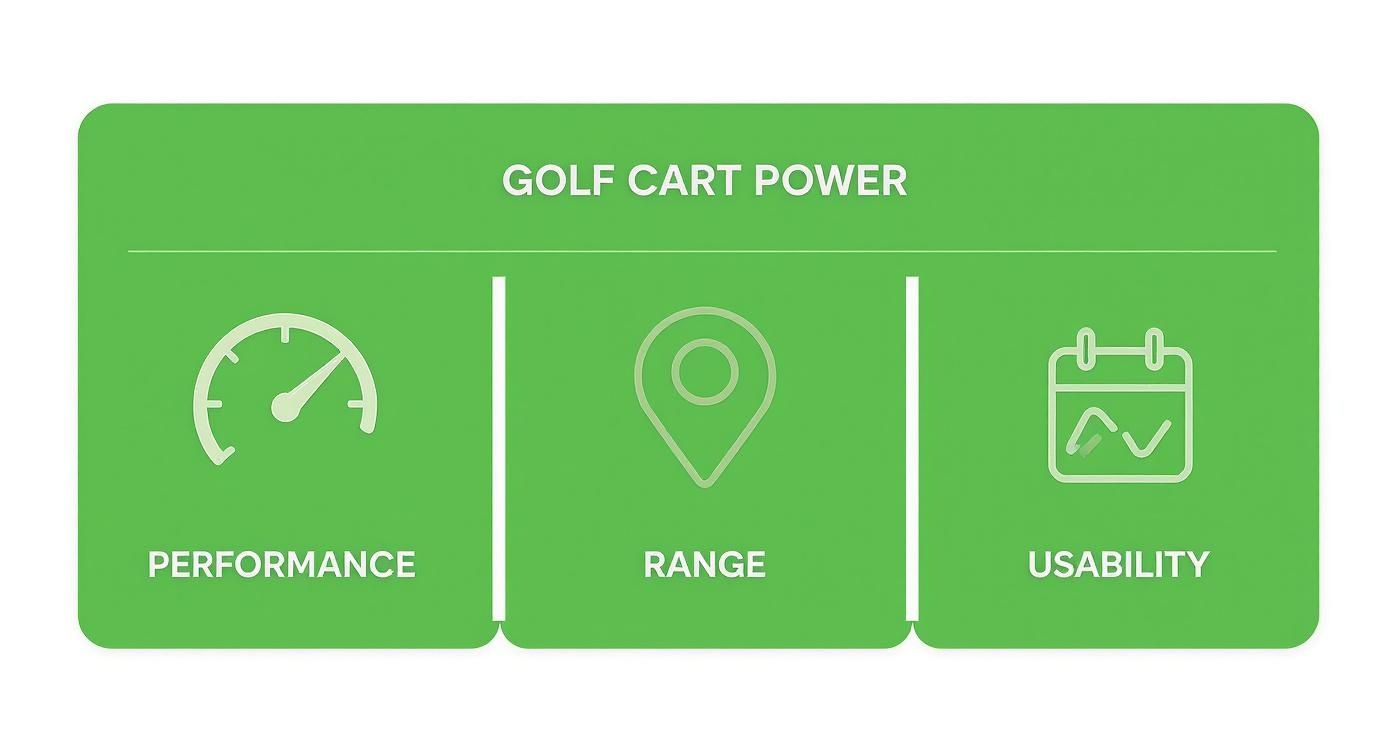 GOLF CART POWER

PERFORMANCE

RANGE

USABILITY