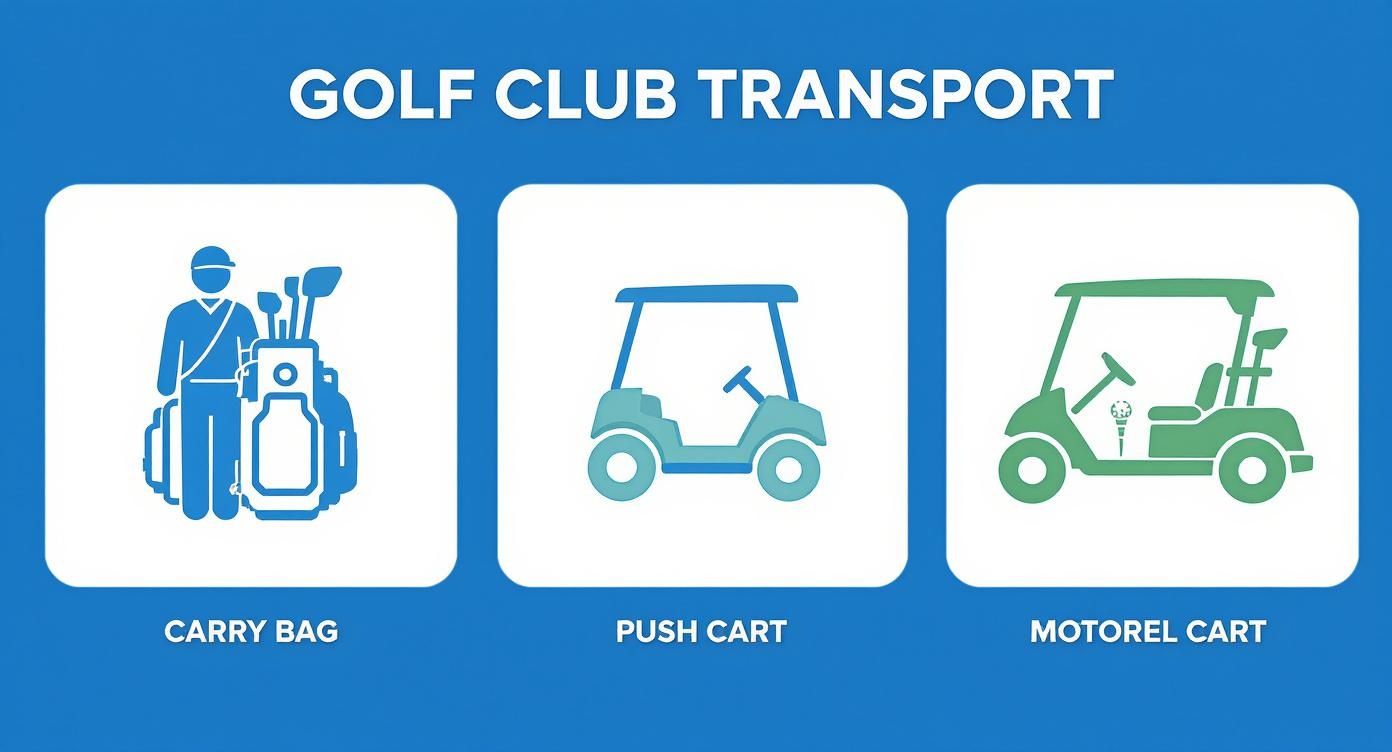 GOLF CLUB TRANSPORT

CARRY BAG

PUSH CART

MOTOREL CART