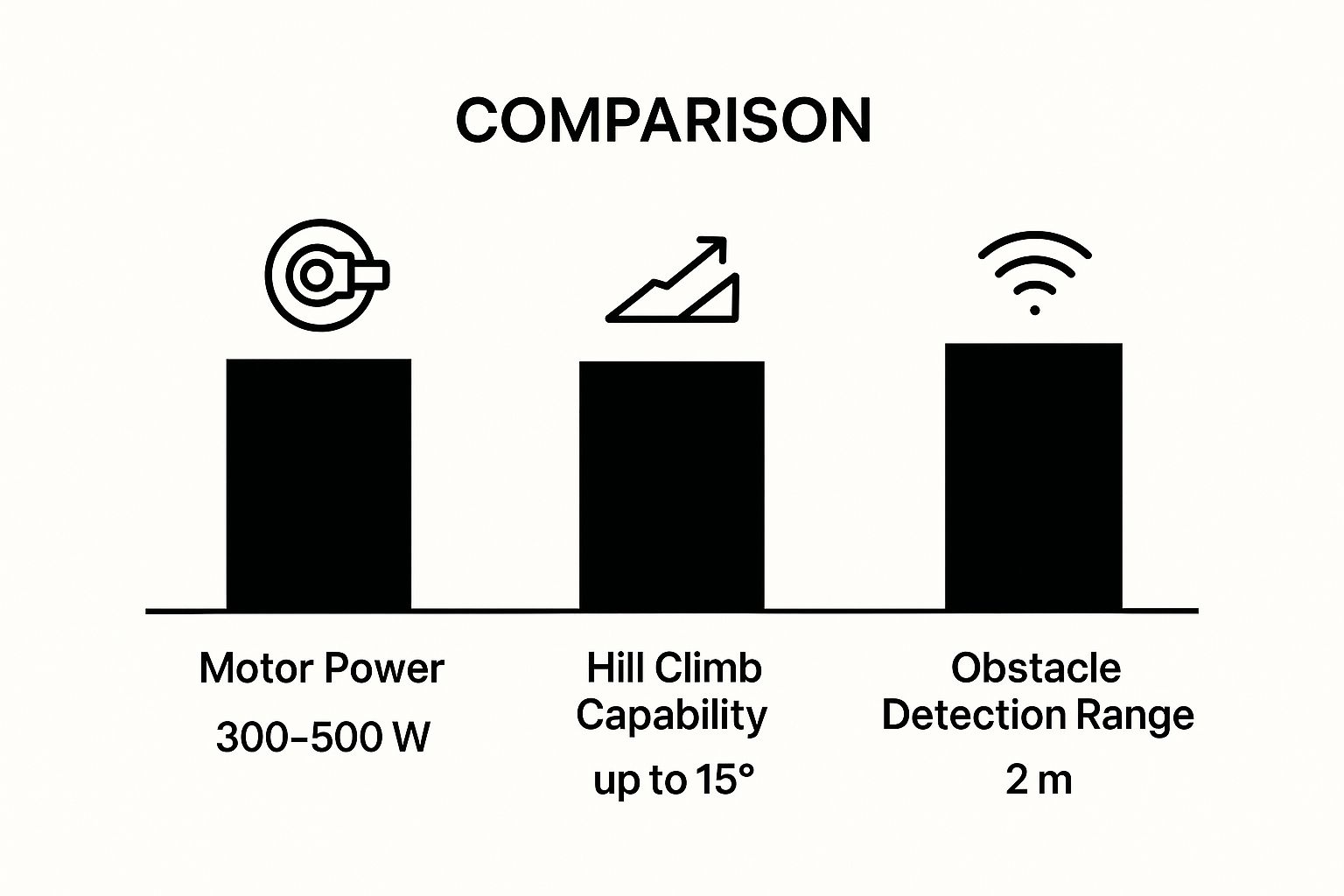 COMPARISON

Motor Power
300–500 W

Hill Climb Capability
up to 15°

Obstacle Detection Range
2 m