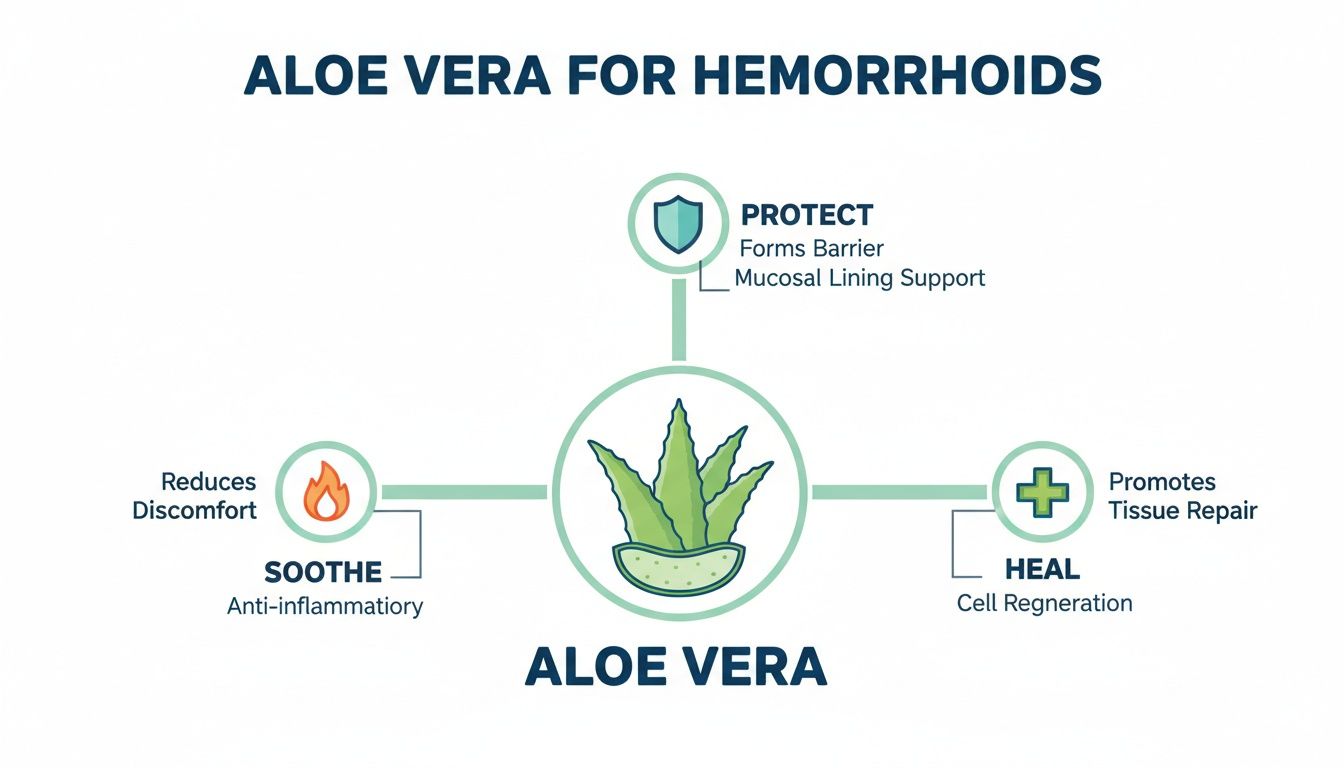 ALOE VERA FOR HEMORRHOIDS

PROTECT
Forms Barrier
Mucosal Lining Support

Reduces Discomfort

SOOTHE
Anti-inflammatiory

Promotes Tissue Repair

HEAL
Cell Regneration

ALOE VERA