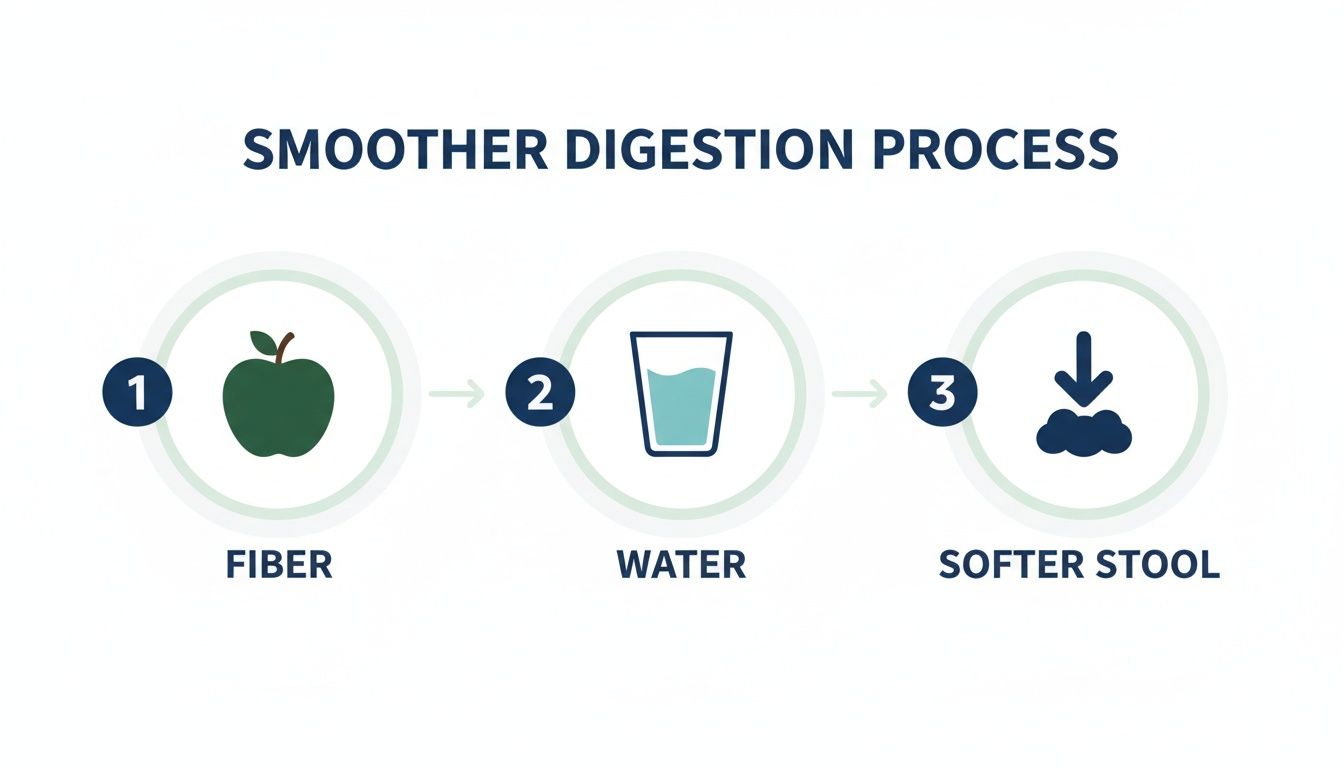 SMOOTHER DIGESTION PROCESS

1

FIBER

2

WATER

3

SOFTER STOOL